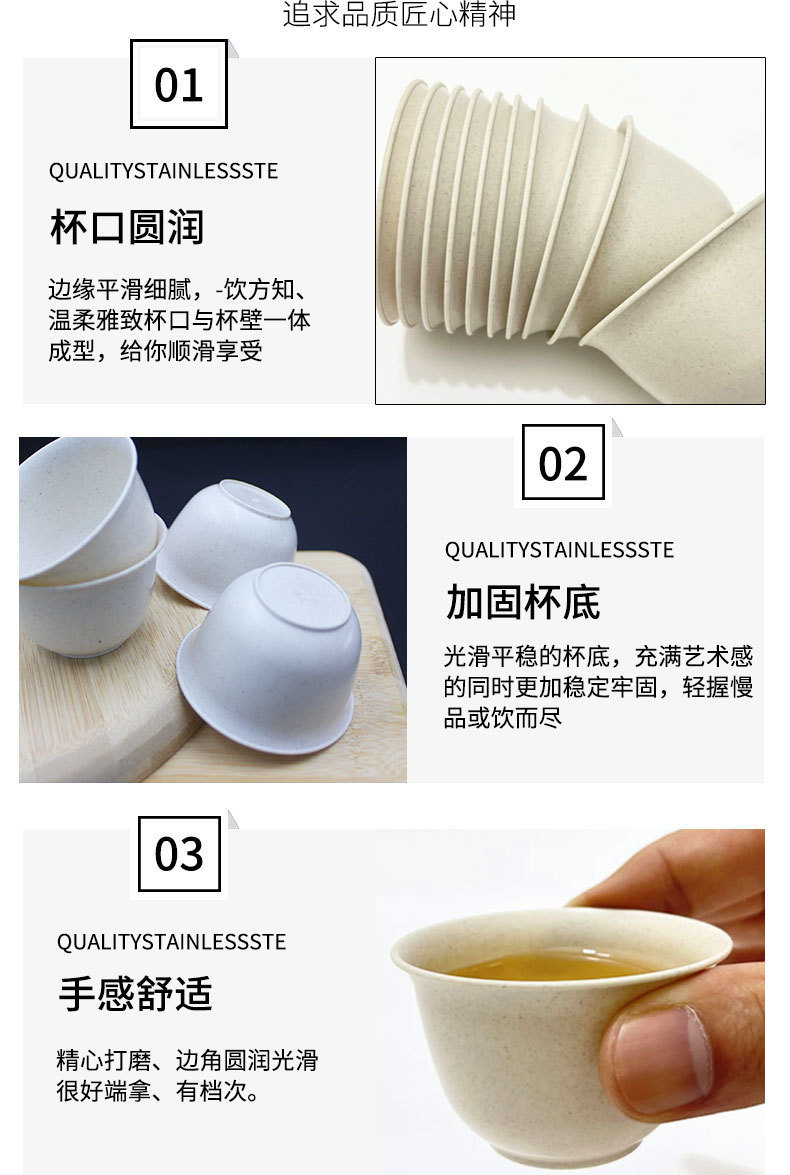 追求品质匠心精神

01

QUALITYSTAINLESSSTE

杯口圆润

边缘平滑细腻，-饮方知、温柔雅致杯口与杯壁一体成型，给你顺滑享受

02

QUALITYSTAINLESSSTE

加固杯底

光滑平稳的杯底，充满艺术感的同时更加稳定牢固，轻握慢品或饮而尽

03

QUALITYSTAINLESSSTE

手感舒适

精心打磨、边角圆润光滑很好端拿、有档次。