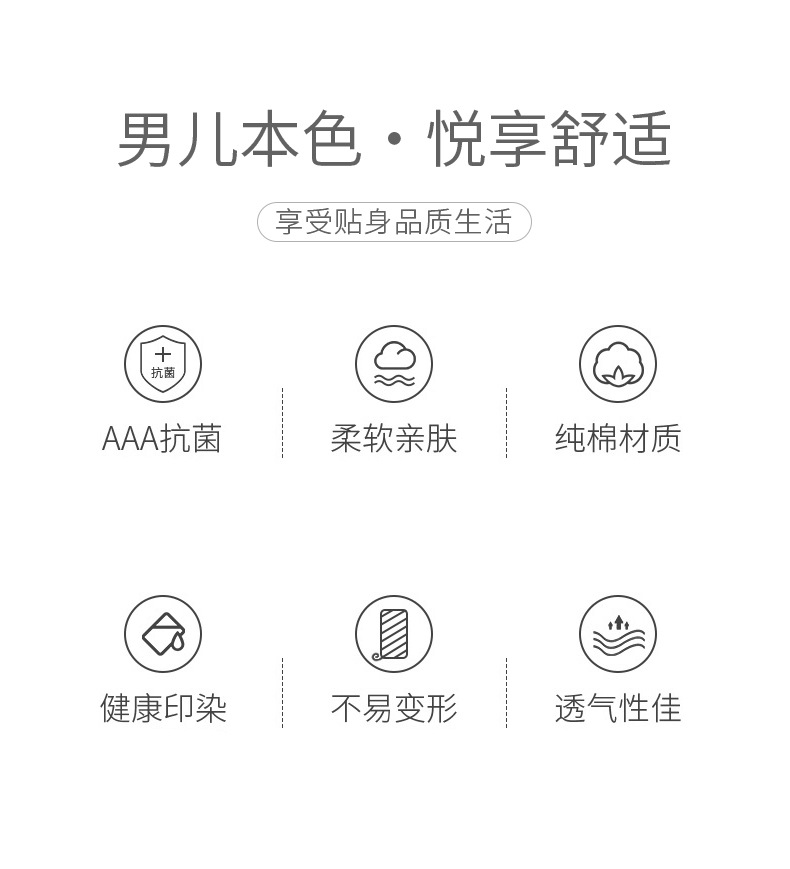 男儿本色·悦享舒适

享受贴身品质生活

抗菌

AAA抗菌

柔软亲肤

纯棉材质

健康印染

不易变形

透气性佳