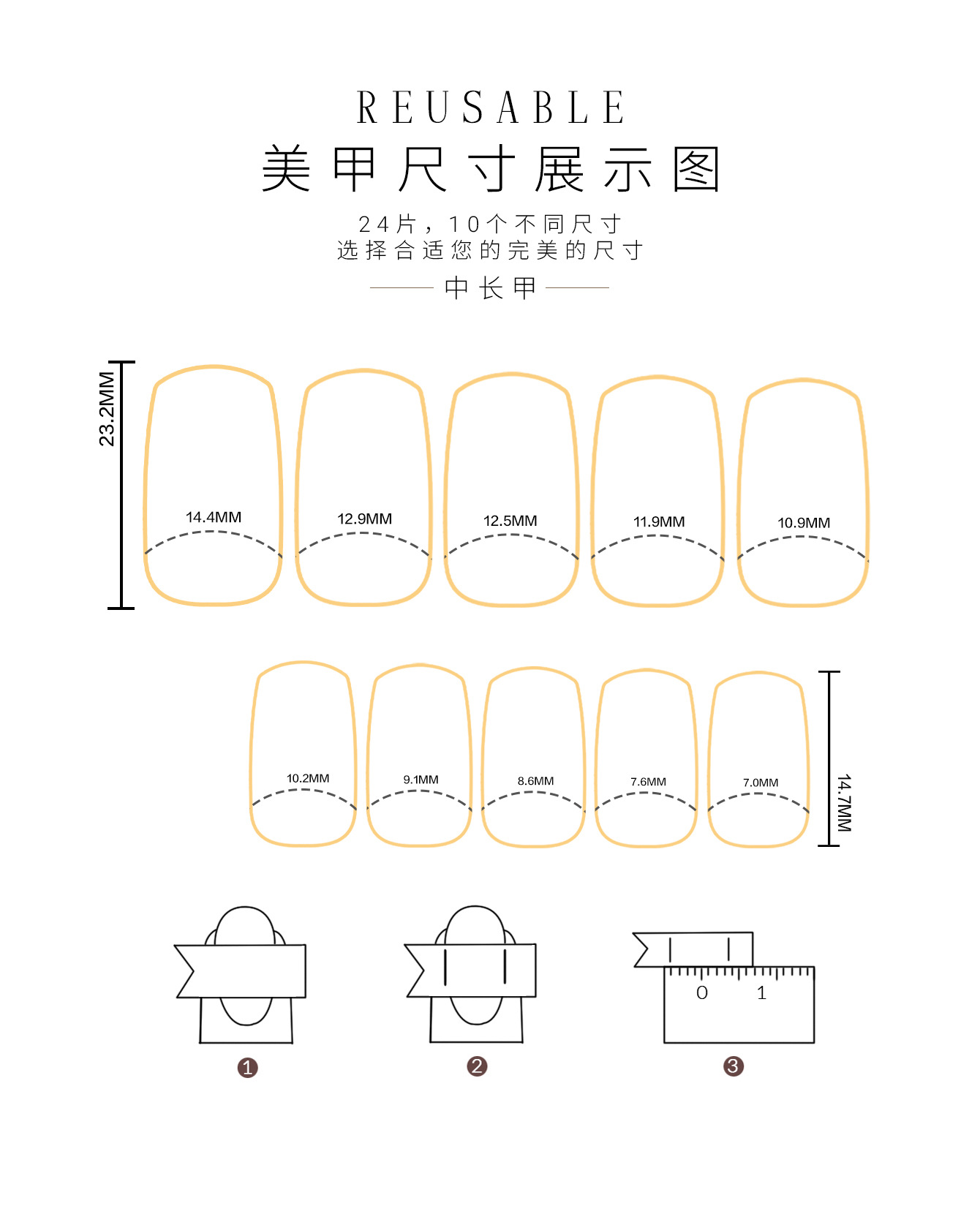 REUSABLE
美甲尺寸展示图
24片，10个不同尺寸
选择合适您的完美的尺寸
中长甲

23.2MM

14.4MM 12.9MM 12.5MM 11.9MM 10.9MM

10.2MM 9.1MM 8.6MM 7.6MM 7.0MM

14.7MM

0 1

❶ ❷ ❸