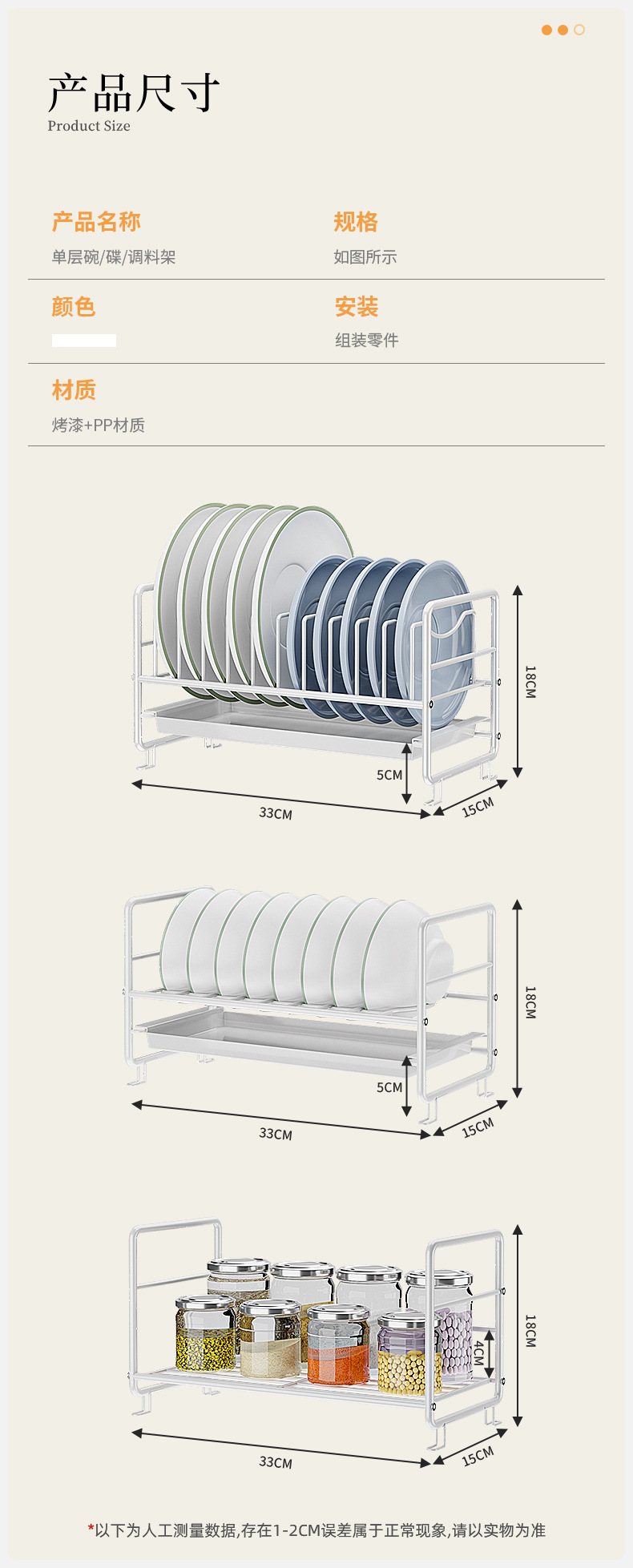 产品尺寸
Product Size

产品名称
单层碗/碟/调料架

规格
如图所示

颜色

安装
组装零件

材质
烤漆+PP材质

18CM
5CM
33CM
15CM

18CM
5CM
33CM
15CM

18CM
4CM
33CM
15CM

*以下为人工测量数据,存在1-2CM误差属于正常现象,请以实物为准