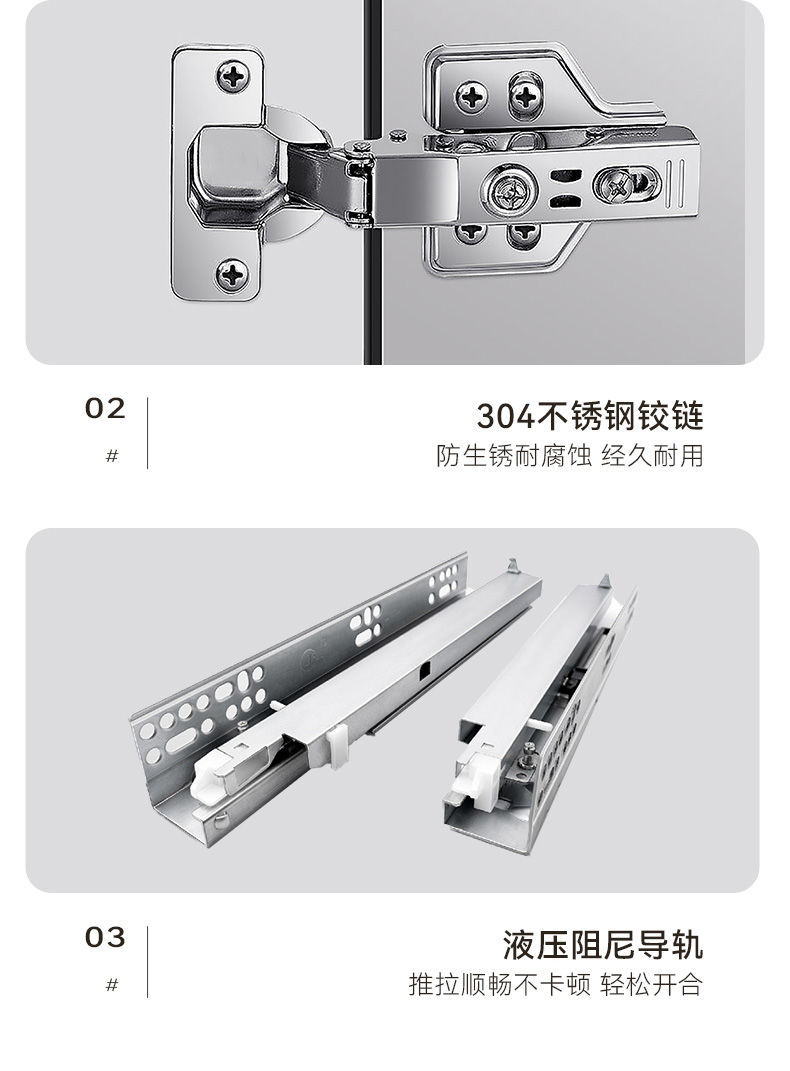 02
#

304不锈钢铰链
防生锈耐腐蚀 经久耐用

03
#

液压阻尼导轨
推拉顺畅不卡顿 轻松开合