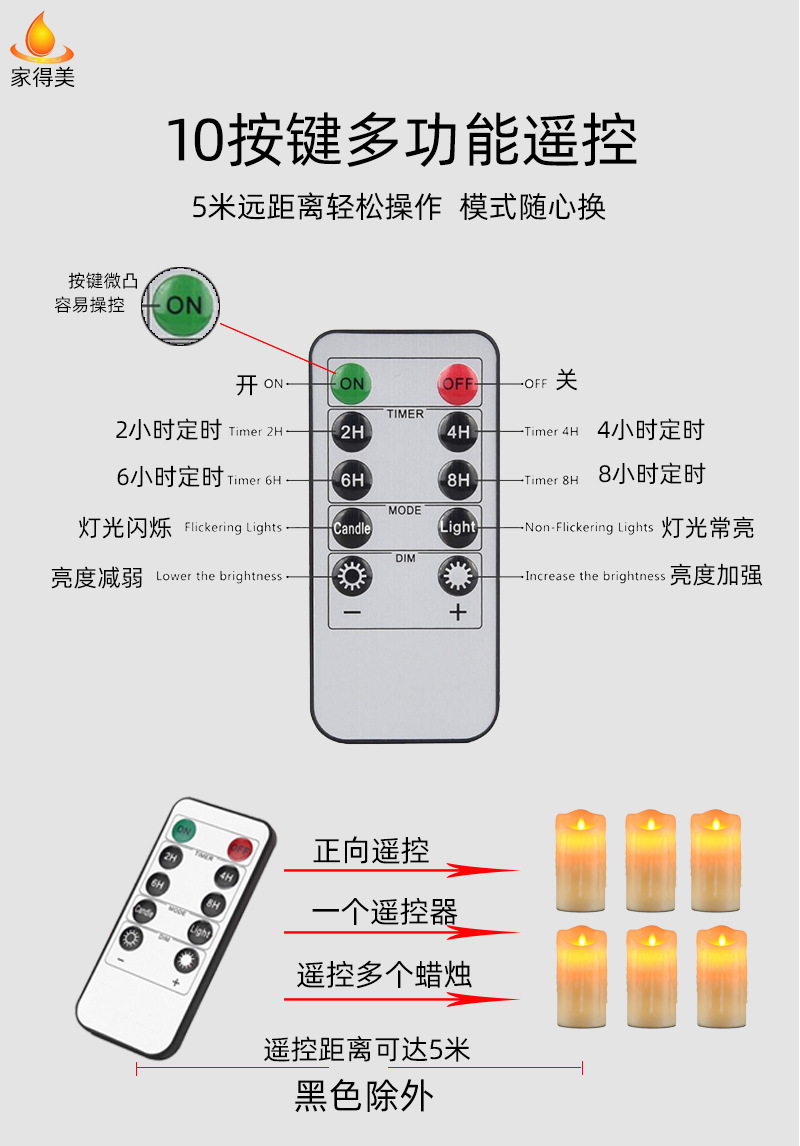 家得美

10按键多功能遥控

5米远距离轻松操作 模式随心换

按键微凸
容易操控

ON

开 ON
ON
OFF
OFF 关

TIMER
2小时定时 Timer 2H
2H
4H
Timer 4H 4小时定时

6小时定时 Timer 6H
6H
8H
Timer 8H 8小时定时

MODE
灯光闪烁 Flickering Lights
Candle
Light
Non-Flickering Lights 灯光常亮

DIM
亮度减弱 Lower the brightness
Increase the brightness 亮度加强
−
+

ON
OFF
TIMER
2H
4H
6H
8H
MODE
Candle
Light
DIM
−
+

正向遥控
一个遥控器
遥控多个蜡烛

遥控距离可达5米

黑色除外