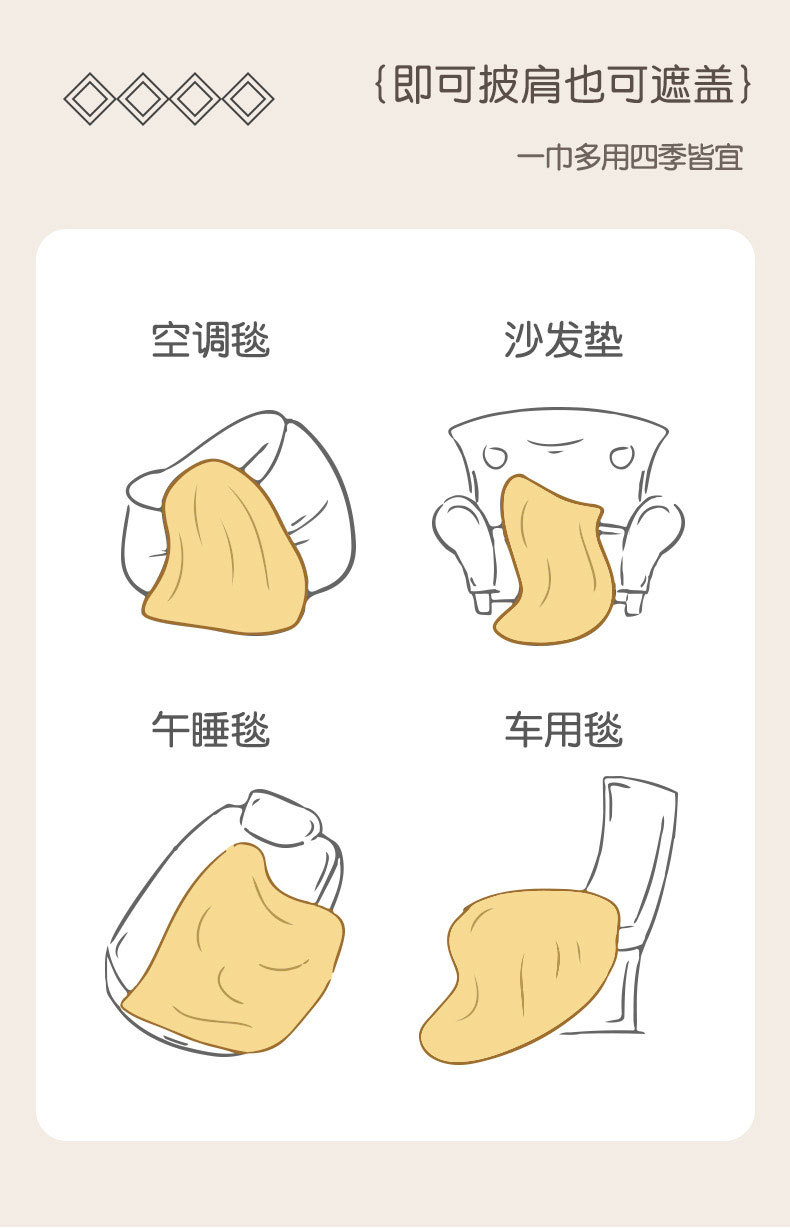 {即可披肩也可遮盖}

一巾多用四季皆宜

空调毯

沙发垫

午睡毯

车用毯