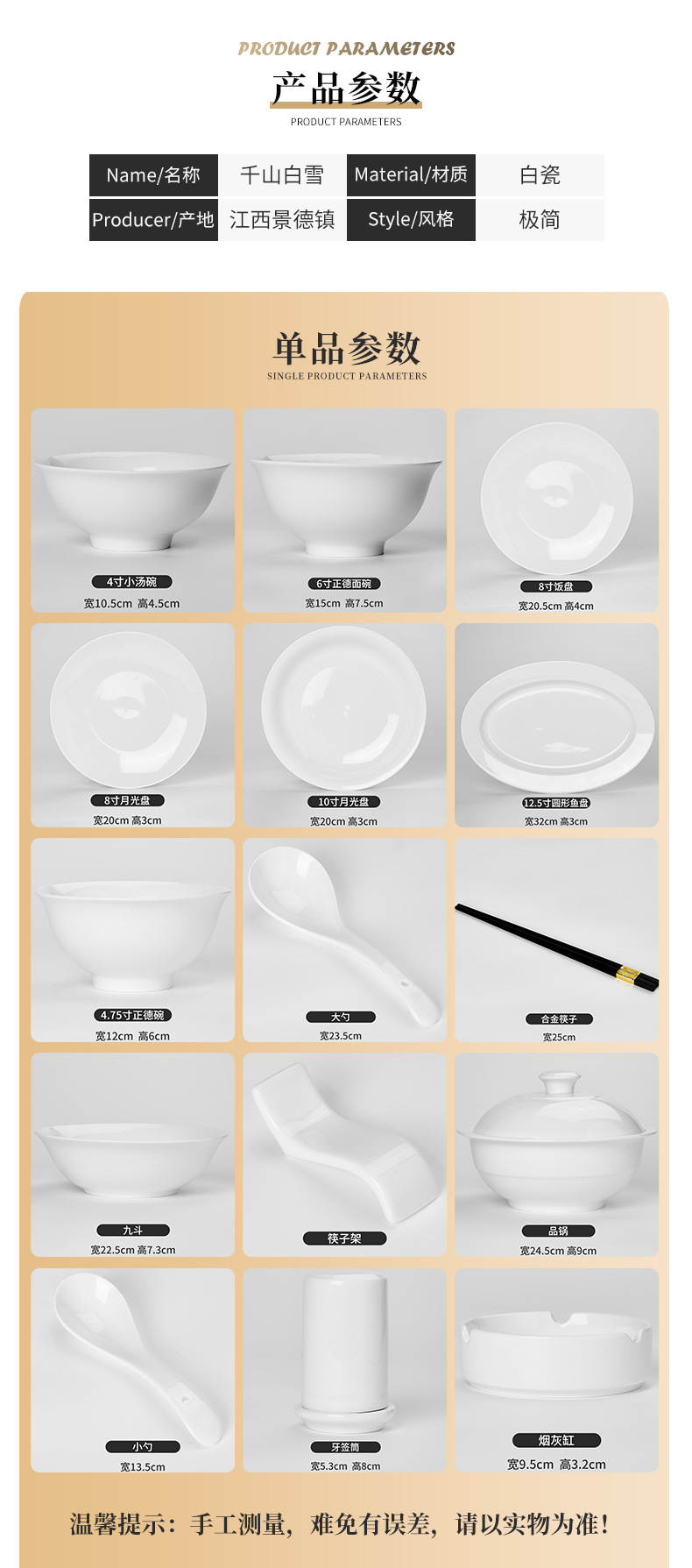 PRODUCT PARAMETERS
产品参数
PRODUCT PARAMETERS

| Name/名称 | 千山白雪 | Material/材质 | 白瓷 |
|---|---|---|---|
| Producer/产地 | 江西景德镇 | Style/风格 | 极简 |

单品参数
SINGLE PRODUCT PARAMETERS

4寸小汤碗
宽10.5cm 高4.5cm

6寸正德面碗
宽15cm 高7.5cm

8寸饭盘
宽20.5cm 高4cm

8寸月光盘
宽20cm 高3cm

10寸月光盘
宽20cm 高3cm

12.5寸圆形鱼盘
宽32cm 高3cm

4.75寸正德碗
宽12cm 高6cm

大勺
宽23.5cm

合金筷子
宽25cm

九斗
宽22.5cm 高7.3cm

筷子架

品锅
宽24.5cm 高9cm

小勺
宽13.5cm

牙签筒
宽5.3cm 高8cm

烟灰缸
宽9.5cm 高3.2cm

温馨提示：手工测量，难免有误差，请以实物为准！