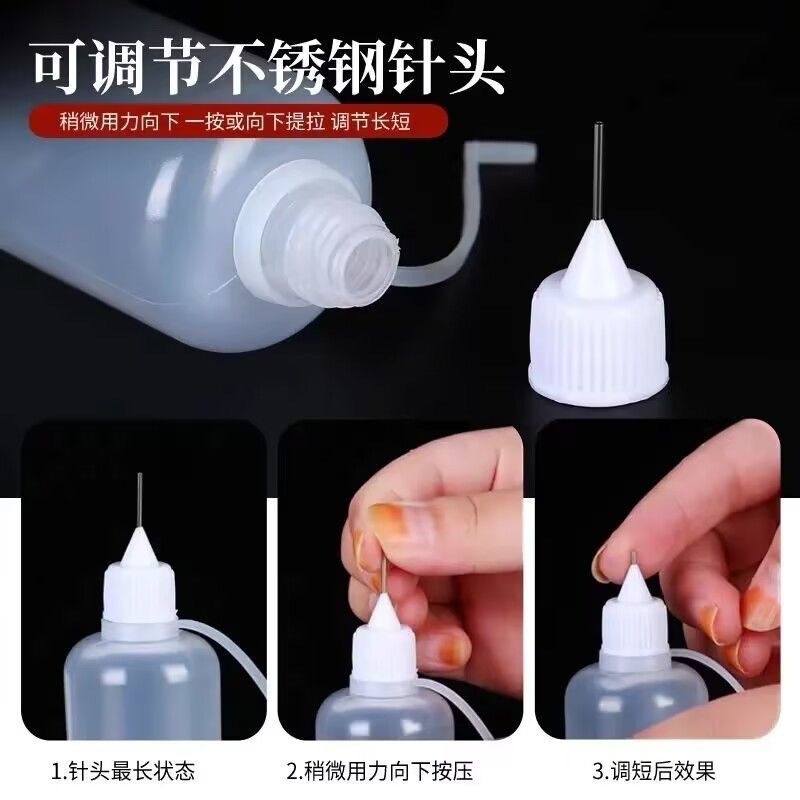 可调节不锈钢针头

稍微用力向下 一按或向下提拉 调节长短

1.针头最长状态

2.稍微用力向下按压

3.调短后效果