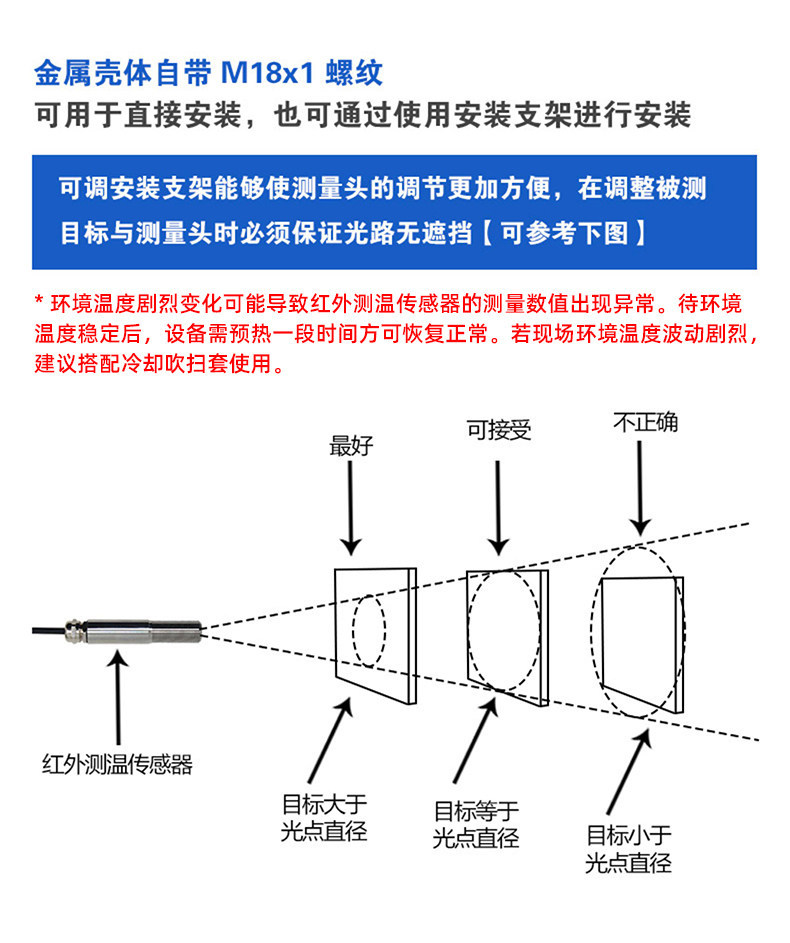 金属壳体自带 M18x1 螺纹
可用于直接安装，也可通过使用安装支架进行安装

可调安装支架能够使测量头的调节更加方便，在调整被测目标与测量头时必须保证光路无遮挡【可参考下图】

* 环境温度剧烈变化可能导致红外测温传感器的测量数值出现异常。待环境温度稳定后，设备需预热一段时间方可恢复正常。若现场环境温度波动剧烈，建议搭配冷却吹扫套使用。

最好

可接受

不正确

红外测温传感器

目标大于光点直径

目标等于光点直径

目标小于光点直径