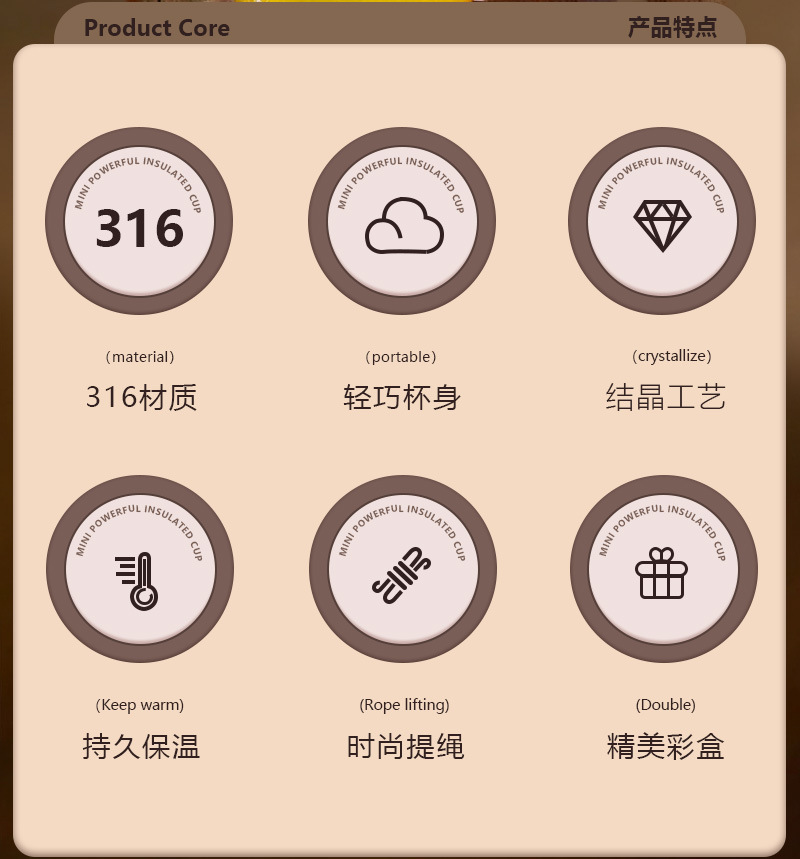 Product Core 产品特点

MINI POWERFUL INSULATED CUP
316

(material)
316材质

MINI POWERFUL INSULATED CUP

(portable)
轻巧杯身

MINI POWERFUL INSULATED CUP

(crystallize)
结晶工艺

MINI POWERFUL INSULATED CUP

(Keep warm)
持久保温

MINI POWERFUL INSULATED CUP

(Rope lifting)
时尚提绳

MINI POWERFUL INSULATED CUP

(Double)
精美彩盒