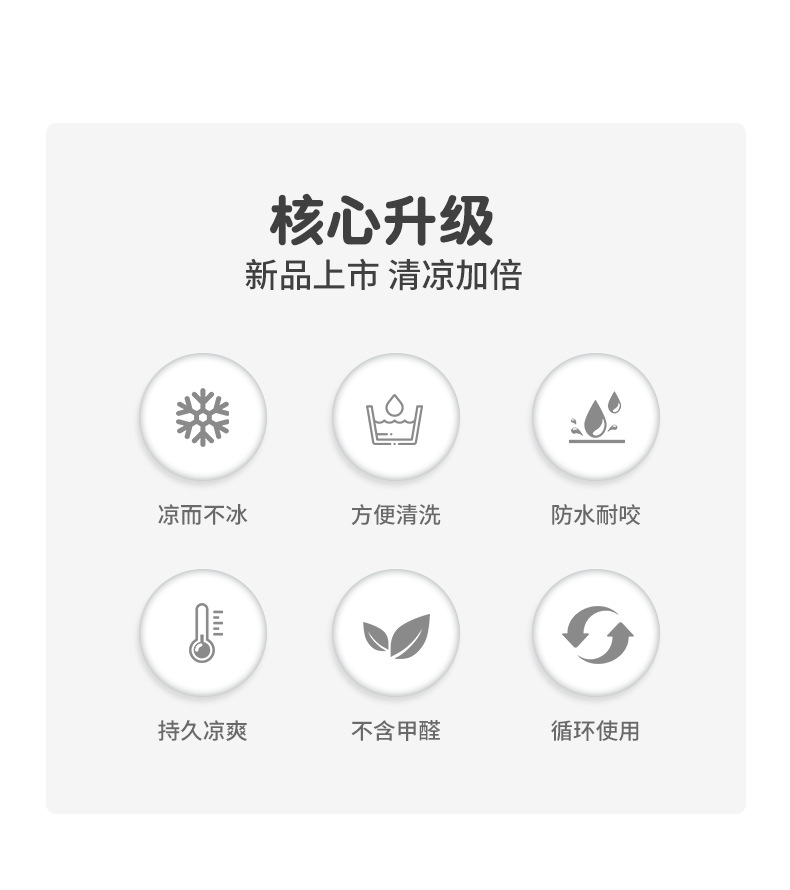 核心升级
新品上市 清凉加倍

凉而不冰

方便清洗

防水耐咬

持久凉爽

不含甲醛

循环使用