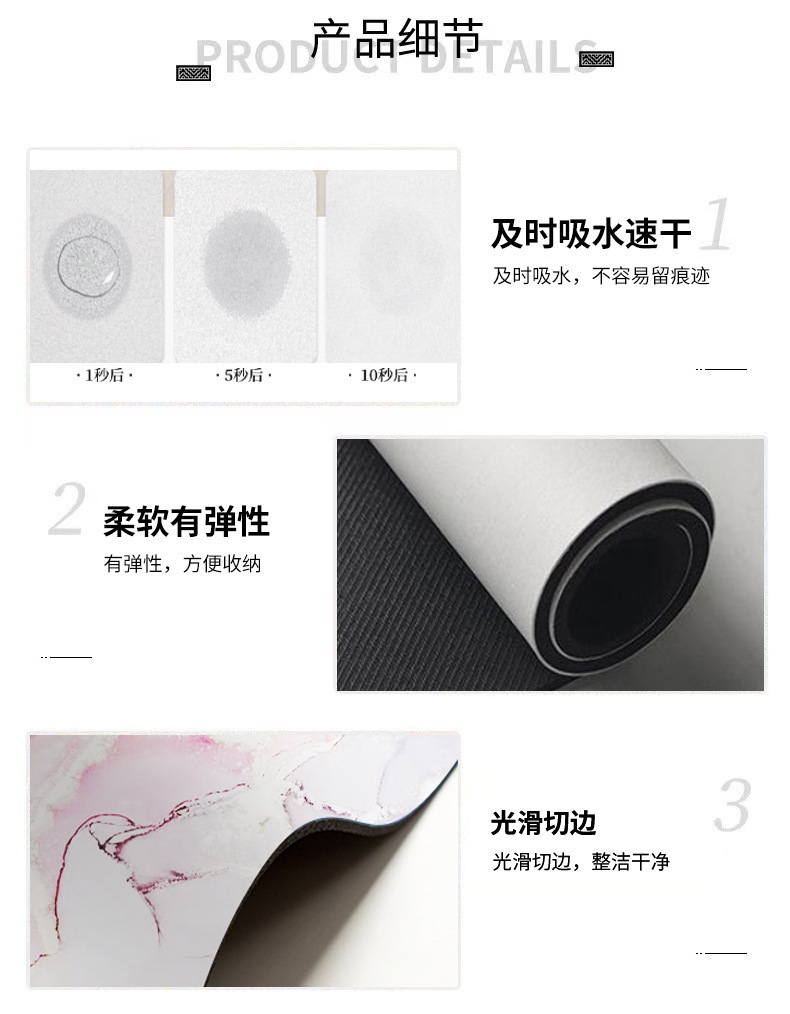 产品细节

PRODUCT DETAILS

· 1秒后 ·

· 5秒后 ·

· 10秒后 ·

及时吸水速干 1

及时吸水，不容易留痕迹

2 柔软有弹性

有弹性，方便收纳

光滑切边 3

光滑切边，整洁干净