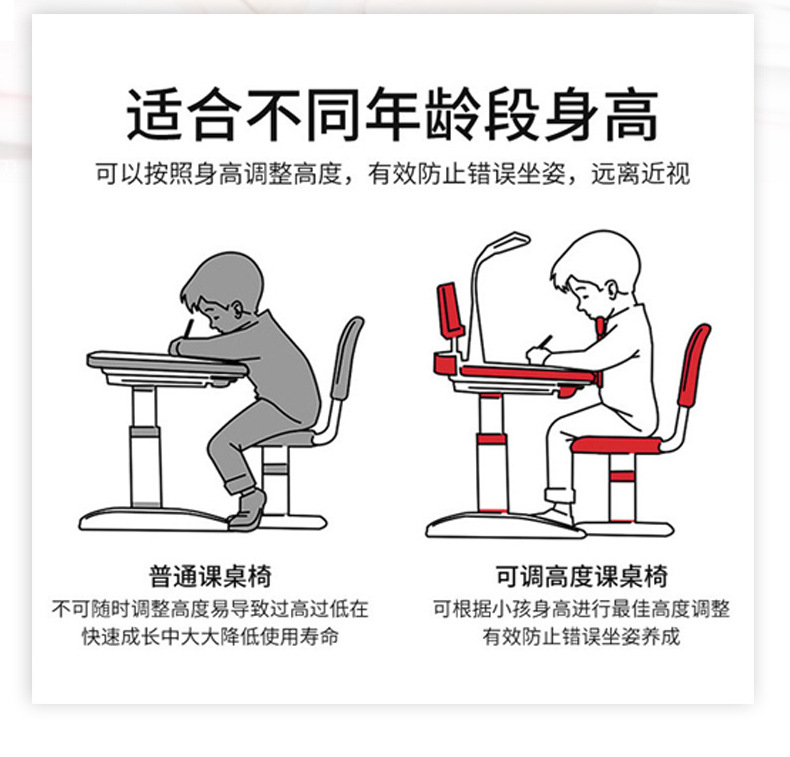 适合不同年龄段身高

可以按照身高调整高度，有效防止错误坐姿，远离近视

普通课桌椅

不可随时调整高度易导致过高过低在快速成长中大大降低使用寿命

可调高度课桌椅

可根据小孩身高进行最佳高度调整有效防止错误坐姿养成