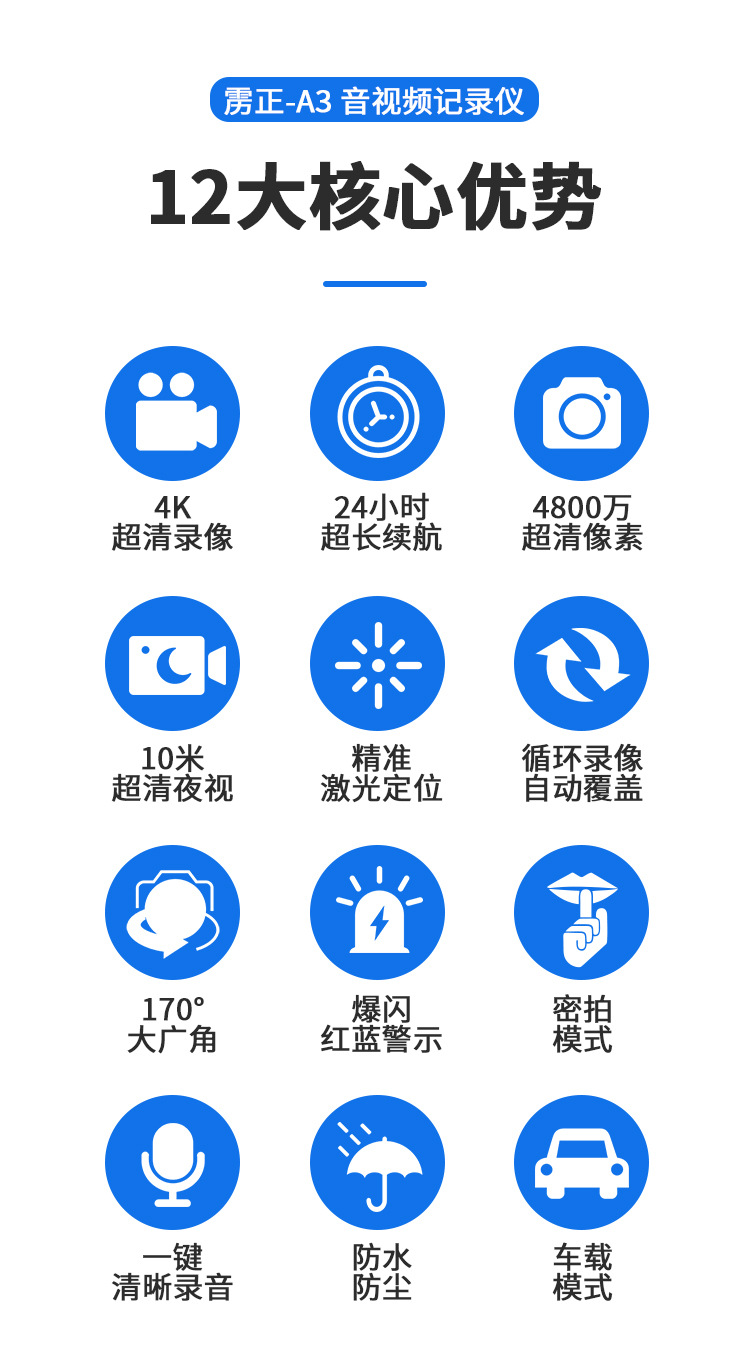 雳正-A3 音视频记录仪

12大核心优势

4K
超清录像

24小时
超长续航

4800万
超清像素

10米
超清夜视

精准
激光定位

循环录像
自动覆盖

170°
大广角

爆闪
红蓝警示

密拍
模式

一键
清晰录音

防水
防尘

车载
模式