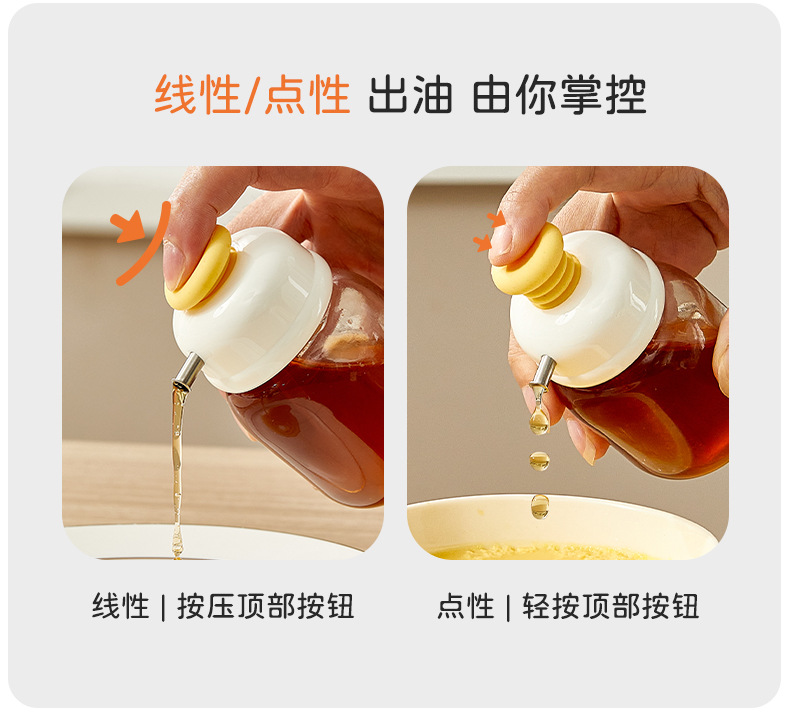 线性/点性 出油 由你掌控

线性 | 按压顶部按钮

点性 | 轻按顶部按钮