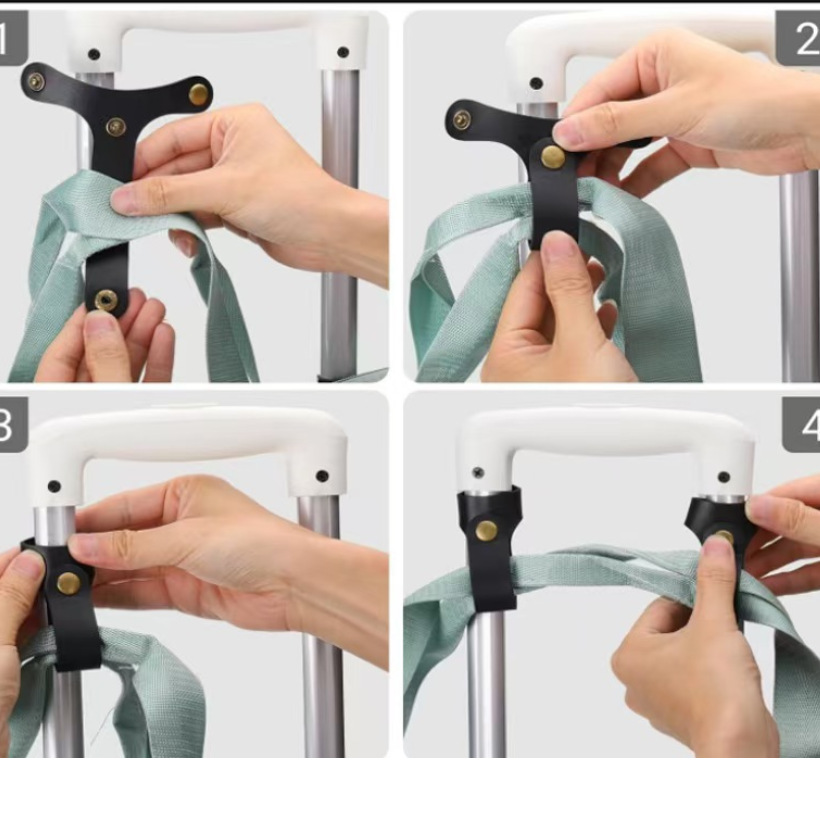 1

2

3

4