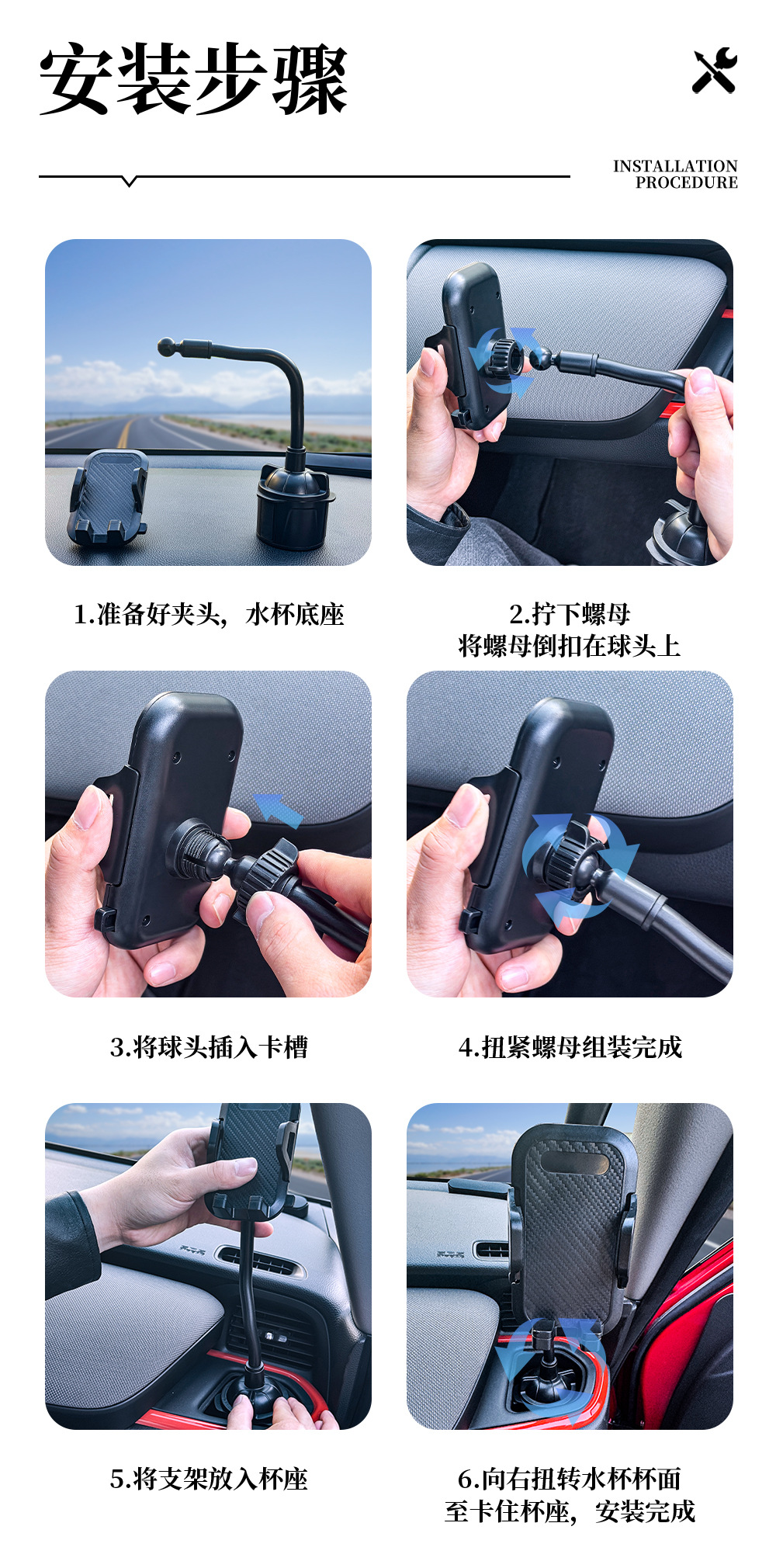 安装步骤

INSTALLATION PROCEDURE

1.准备好夹头，水杯底座

2.拧下螺母
将螺母倒扣在球头上

3.将球头插入卡槽

4.扭紧螺母组装完成

5.将支架放入杯座

6.向右扭转水杯杯面
至卡住杯座，安装完成