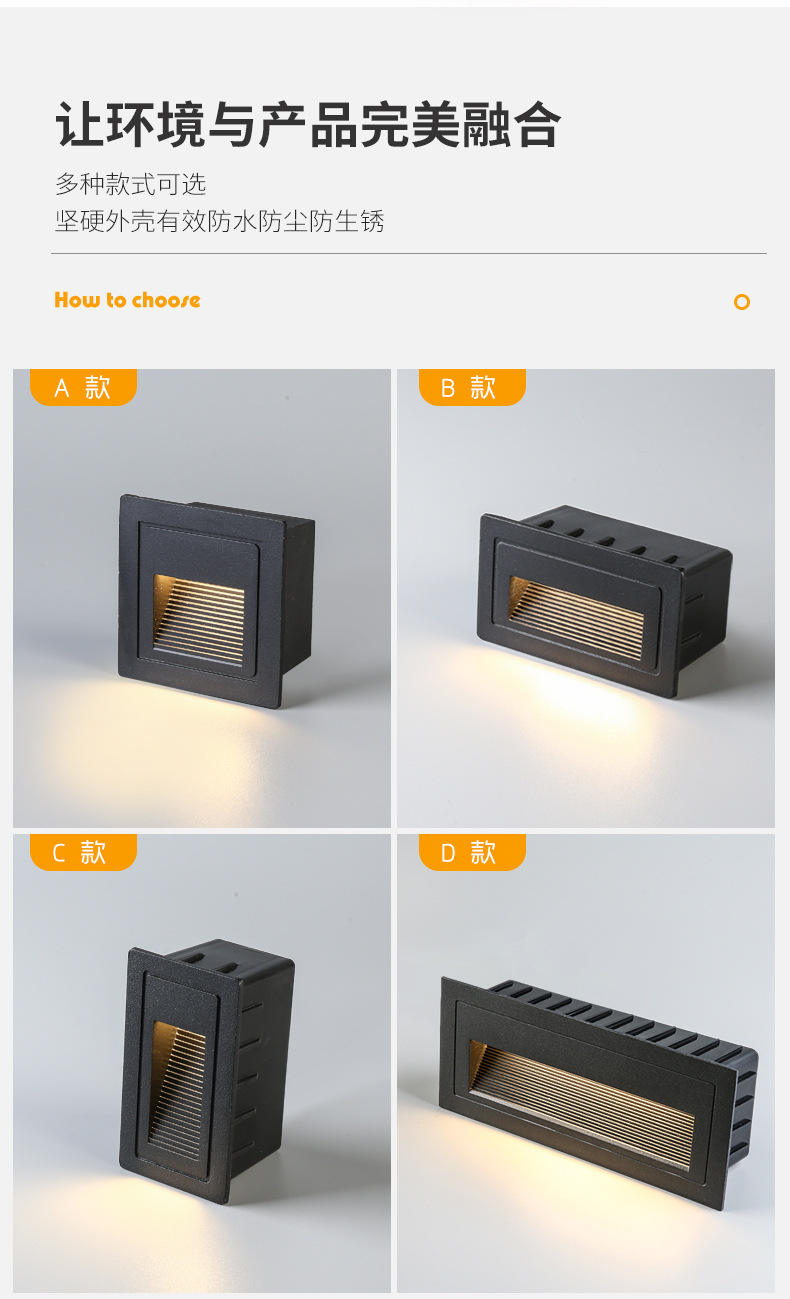 让环境与产品完美融合

多种款式可选
坚硬外壳有效防水防尘防生锈

How to choose

A 款

B 款

C 款

D 款