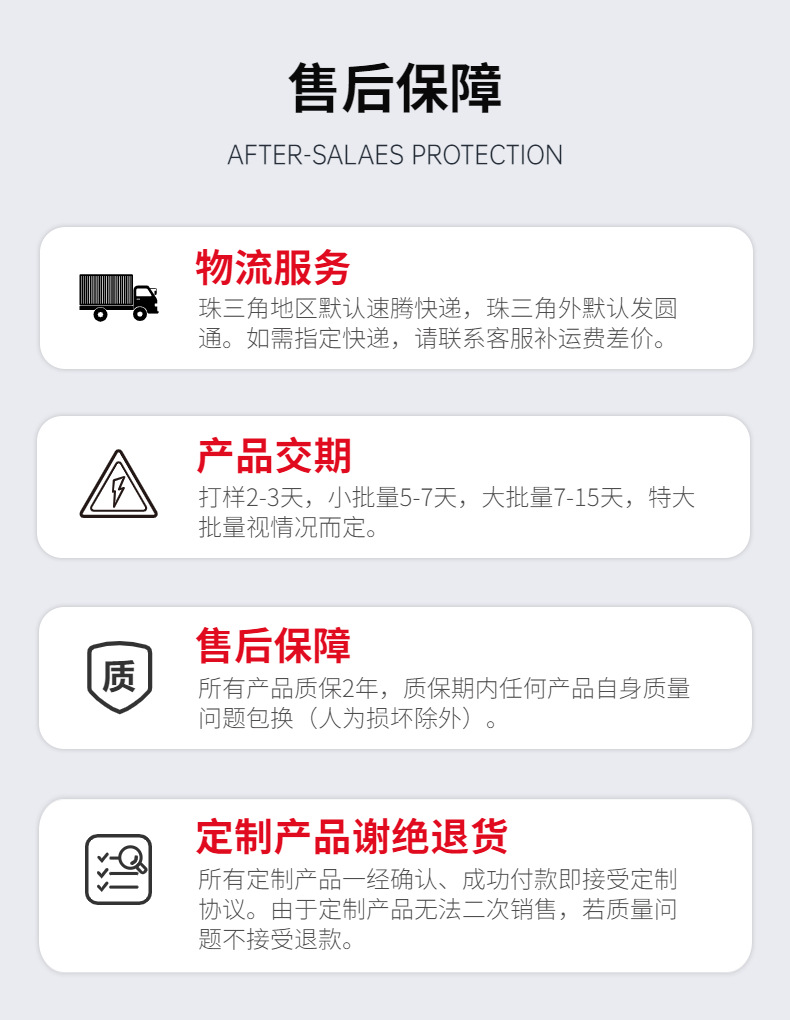 售后保障

AFTER-SALAES PROTECTION

物流服务

珠三角地区默认速腾快递，珠三角外默认发圆通。如需指定快递，请联系客服补运费差价。

产品交期

打样2-3天，小批量5-7天，大批量7-15天，特大批量视情况而定。

质

售后保障

所有产品质保2年，质保期内任何产品自身质量问题包换（人为损坏除外）。

定制产品谢绝退货

所有定制产品一经确认、成功付款即接受定制协议。由于定制产品无法二次销售，若质量问题不接受退款。