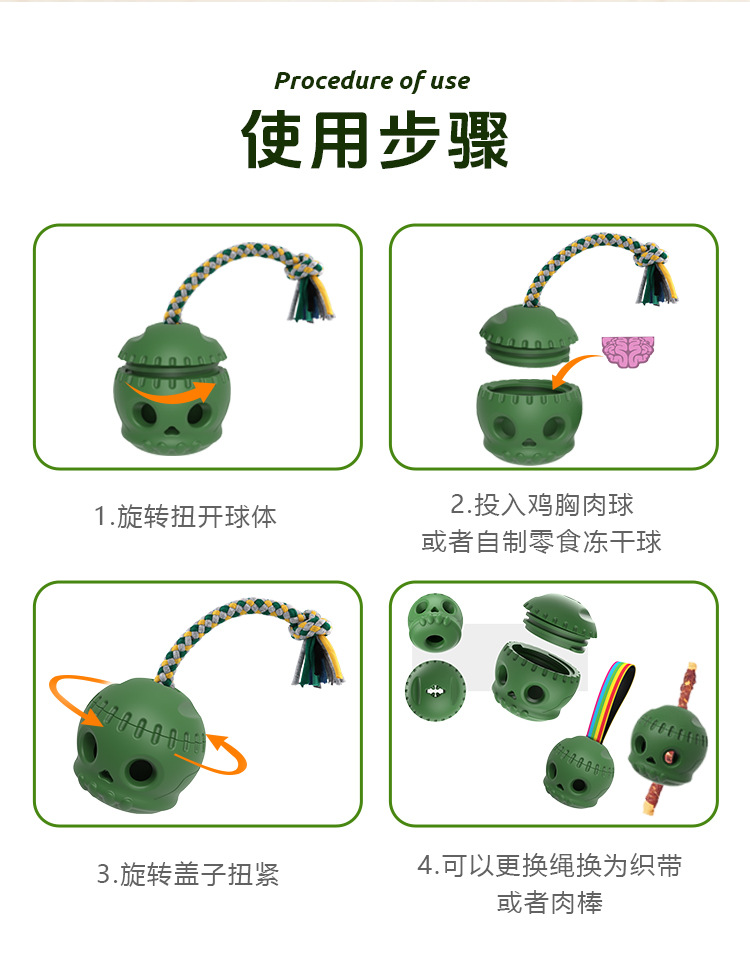 Procedure of use
使用步骤

1.旋转扭开球体

2.投入鸡胸肉球
或者自制零食冻干球

3.旋转盖子扭紧

4.可以更换绳换为织带
或者肉棒