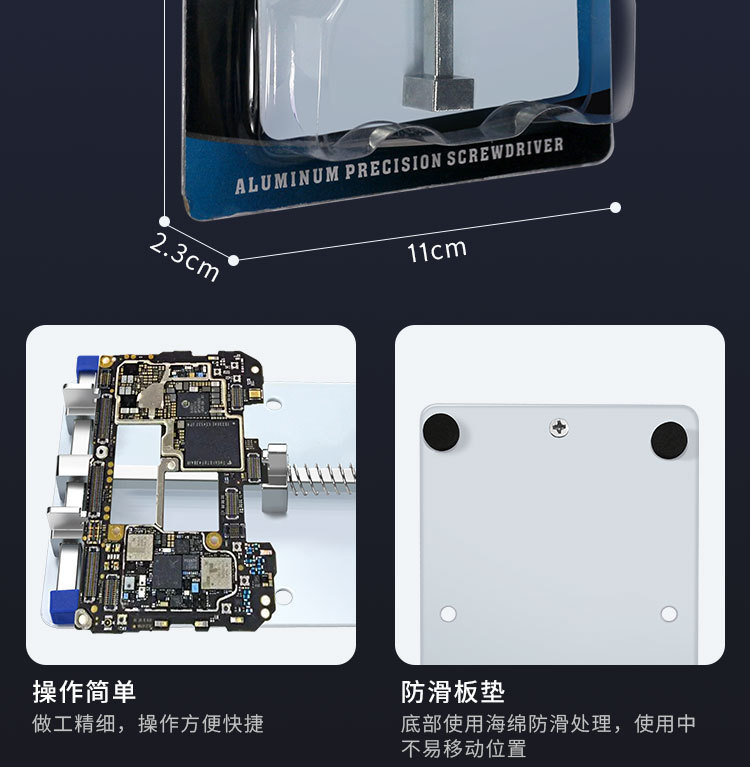 ALUMINUM PRECISION SCREWDRIVER

2.3cm

11cm

操作简单
做工精细，操作方便快捷

防滑板垫
底部使用海绵防滑处理，使用中不易移动位置