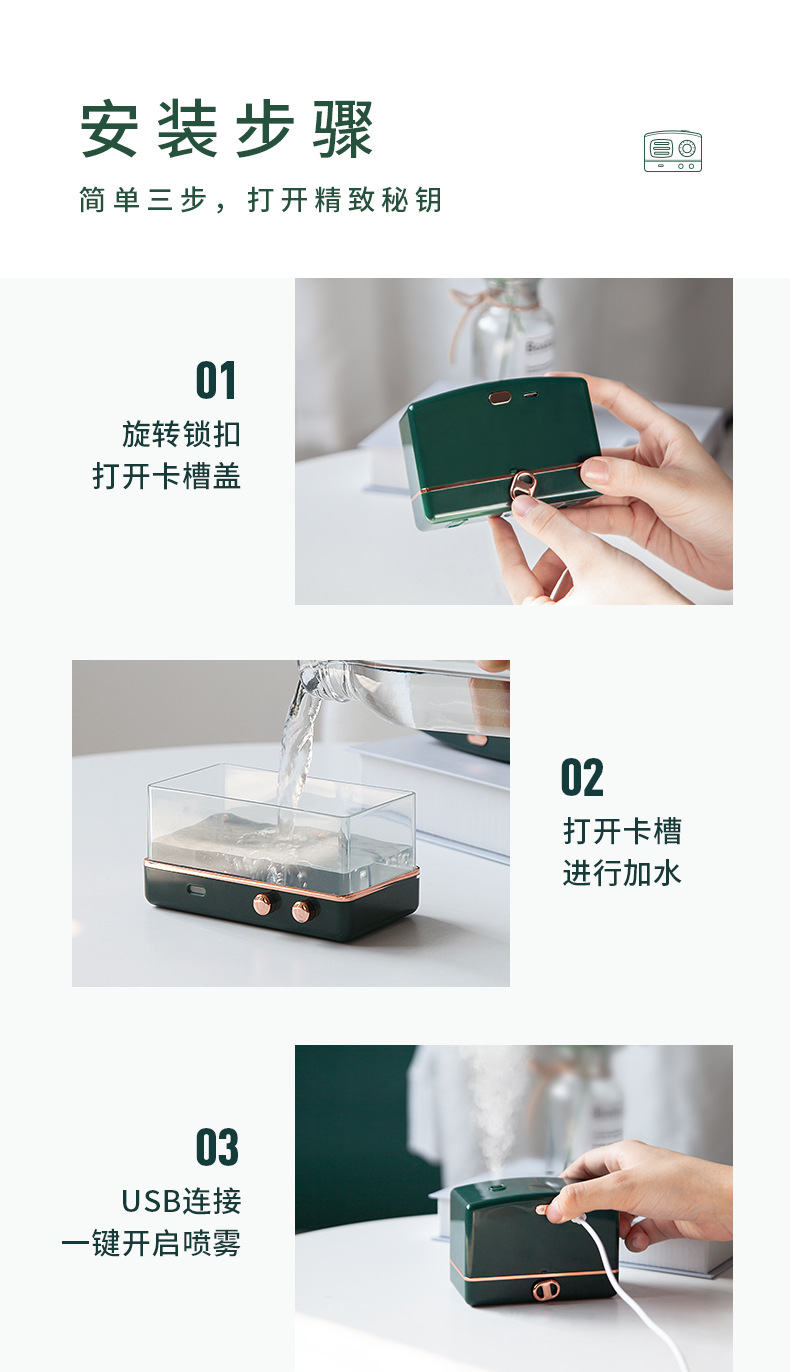 安装步骤

简单三步，打开精致秘钥

01
旋转锁扣
打开卡槽盖

02
打开卡槽
进行加水

03
USB连接
一键开启喷雾