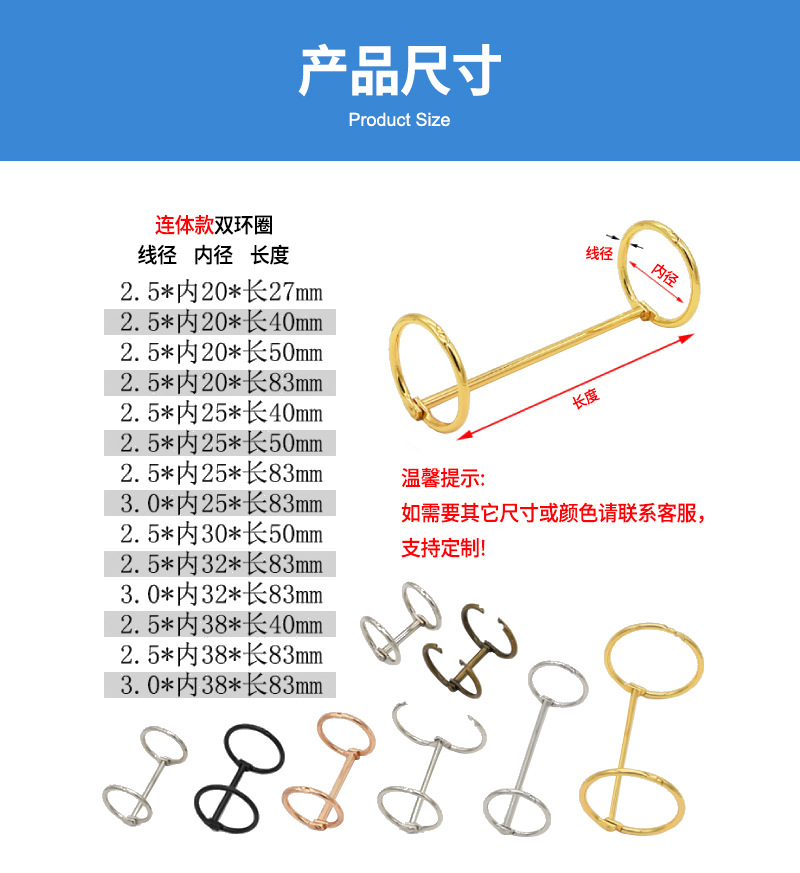 产品尺寸
Product Size

连体款双环圈
线径 内径 长度
2.5*内20*长27mm
2.5*内20*长40mm
2.5*内20*长50mm
2.5*内20*长83mm
2.5*内25*长40mm
2.5*内25*长50mm
2.5*内25*长83mm
3.0*内25*长83mm
2.5*内30*长50mm
2.5*内32*长83mm
3.0*内32*长83mm
2.5*内38*长40mm
2.5*内38*长83mm
3.0*内38*长83mm

线径
内径
长度

温馨提示:
如需要其它尺寸或颜色请联系客服,
支持定制!