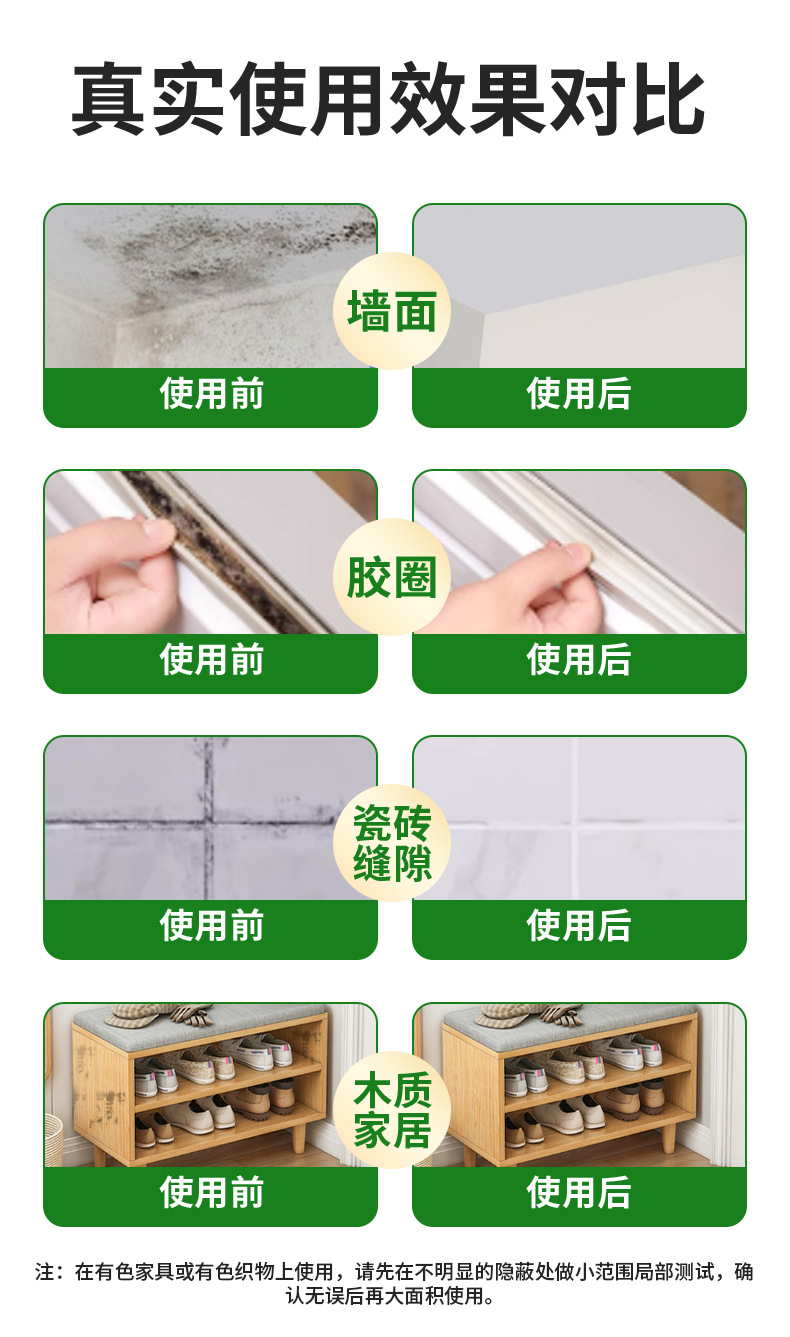 真实使用效果对比

墙面

使用前

使用后

胶圈

使用前

使用后

瓷砖缝隙

使用前

使用后

木质家居

使用前

使用后

注：在有色家具或有色织物上使用，请先在不明显的隐蔽处做小范围局部测试，确认无误后再大面积使用。