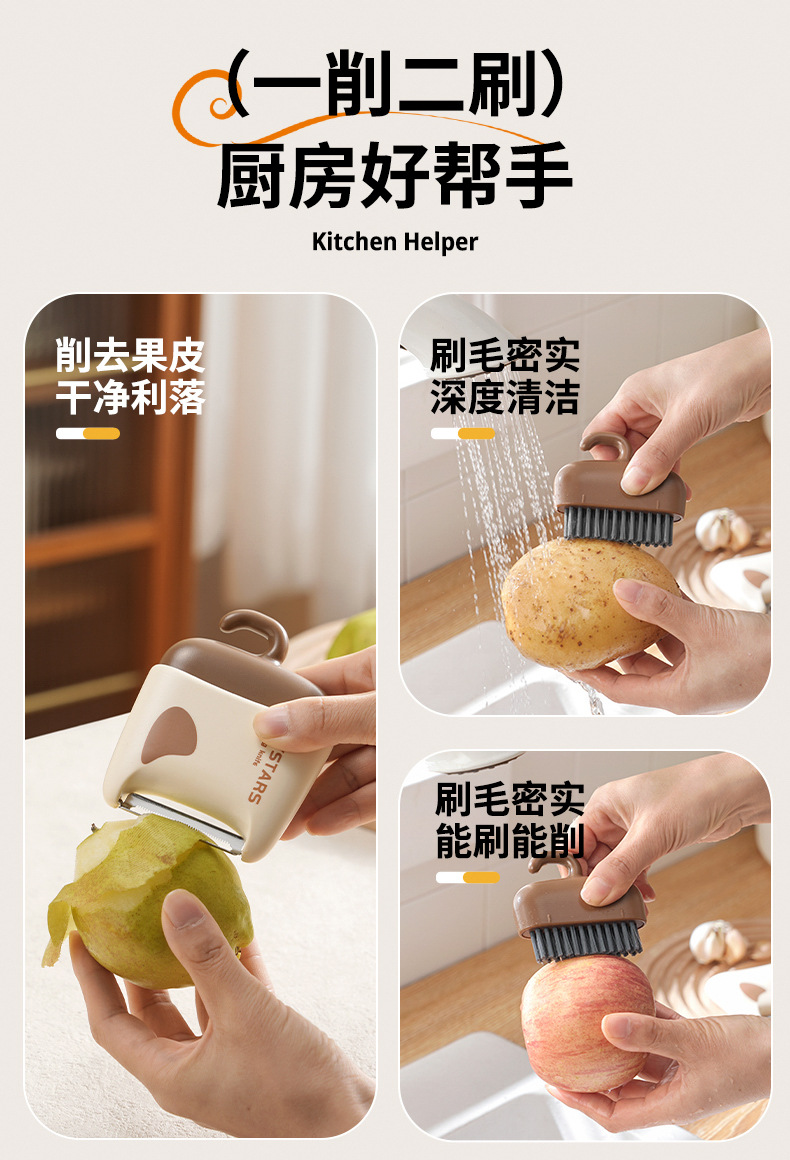 （一削二刷）
厨房好帮手
Kitchen Helper

削去果皮
干净利落

STARS

刷毛密实
深度清洁

刷毛密实
能刷能削