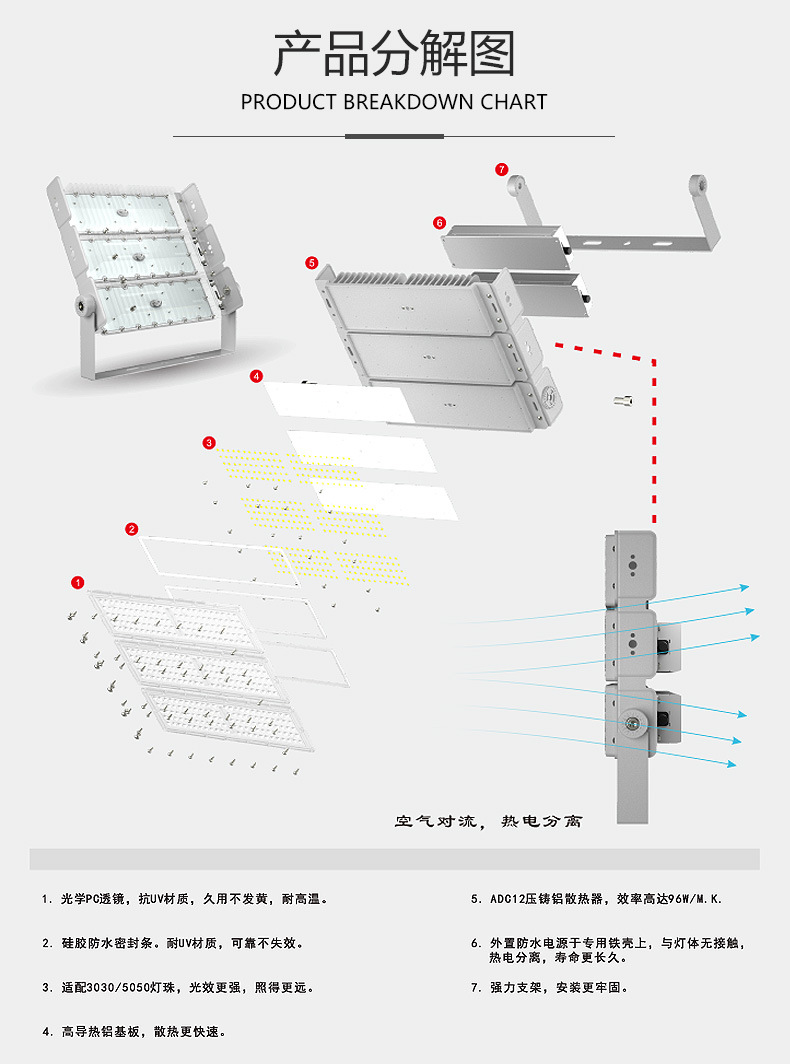 产品分解图

PRODUCT BREAKDOWN CHART

7

6

5

4

3

2

1

空气对流，热电分离

1. 光学PC透镜，抗UV材质，久用不发黄，耐高温。

2. 硅胶防水密封条。耐UV材质，可靠不失效。

3. 适配3030/5050灯珠，光效更强，照得更远。

4. 高导热铝基板，散热更快速。

5. ADC12压铸铝散热器，效率高达96W/M.K.

6. 外置防水电源于专用铁壳上，与灯体无接触，热电分离，寿命更长久。

7. 强力支架，安装更牢固。