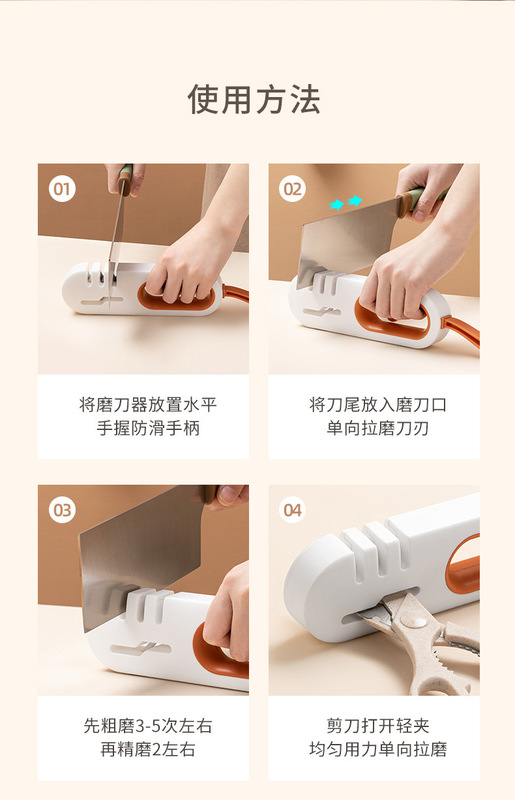 使用方法

01

将磨刀器放置水平
手握防滑手柄

02

将刀尾放入磨刀口
单向拉磨刀刃

03

先粗磨3-5次左右
再精磨2左右

04

剪刀打开轻夹
均匀用力单向拉磨