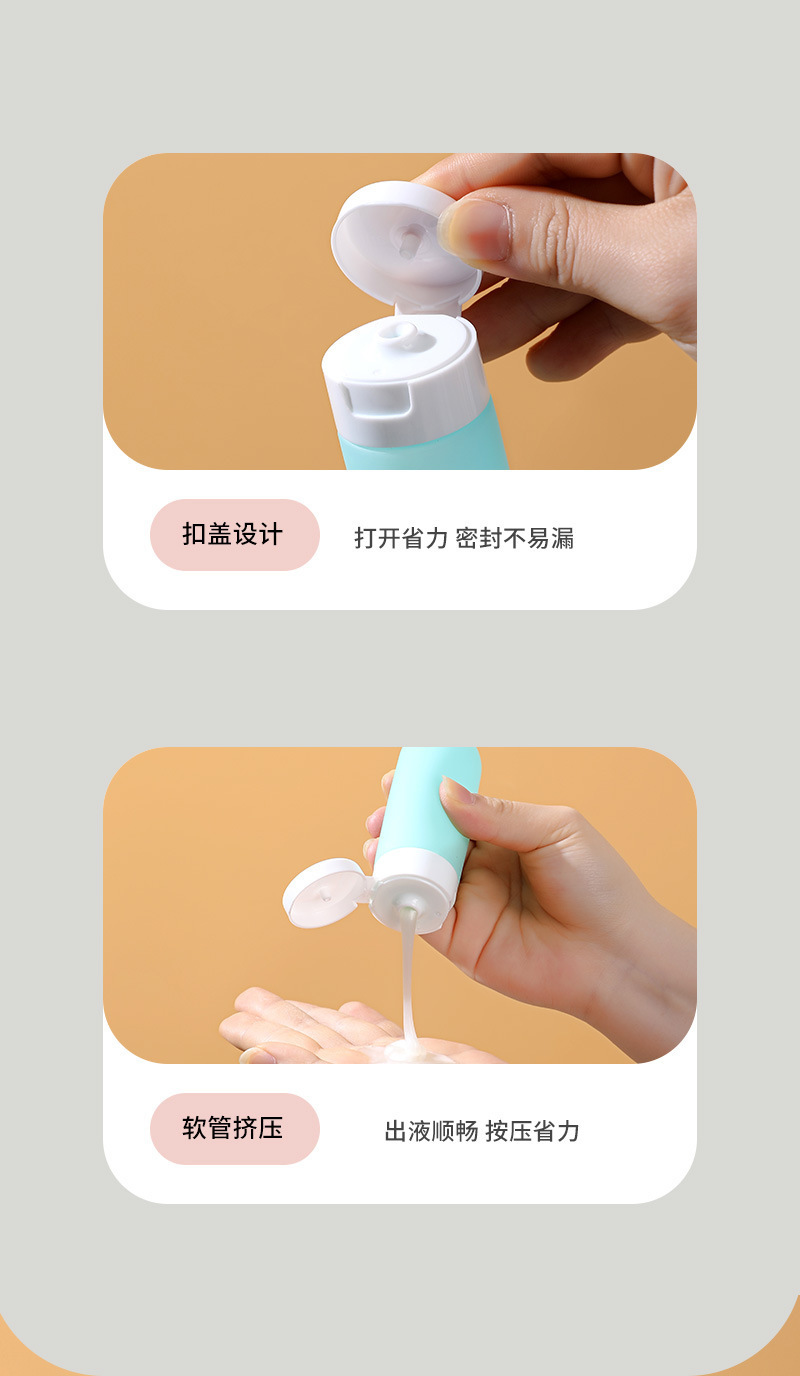 扣盖设计

打开省力 密封不易漏

软管挤压

出液顺畅 按压省力