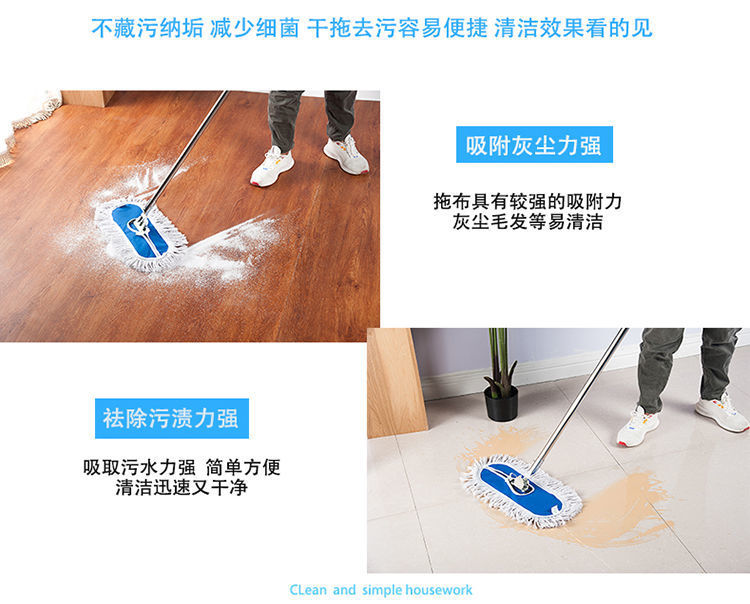 不藏污纳垢 减少细菌 干拖去污容易便捷 清洁效果看的见

吸附灰尘力强

拖布具有较强的吸附力
灰尘毛发等易清洁

祛除污渍力强

吸取污水力强 简单方便
清洁迅速又干净

CLean and simple housework