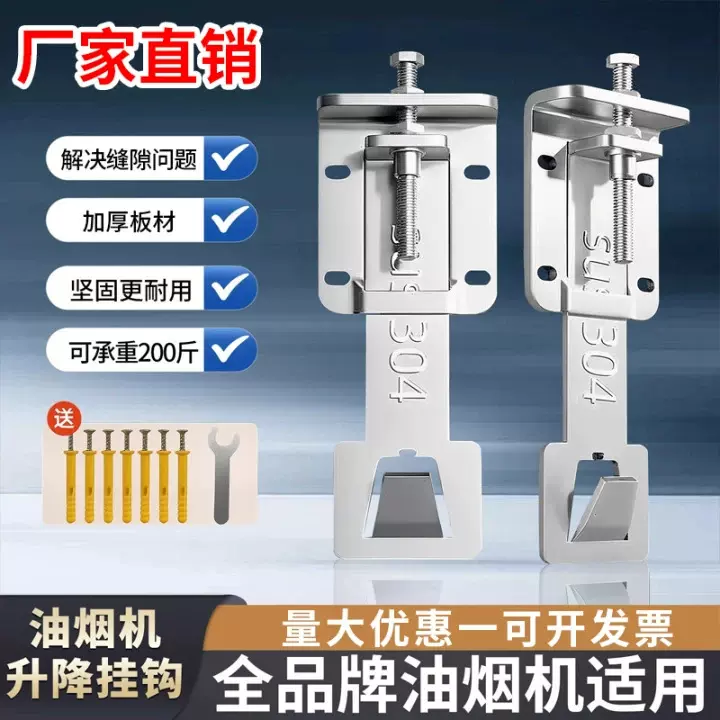 厂家直销

解决缝隙问题

加厚板材

坚固更耐用

可承重200斤

送

SUS 304

SUS 304

油烟机
升降挂钩

量大优惠一可开发票

全品牌油烟机适用