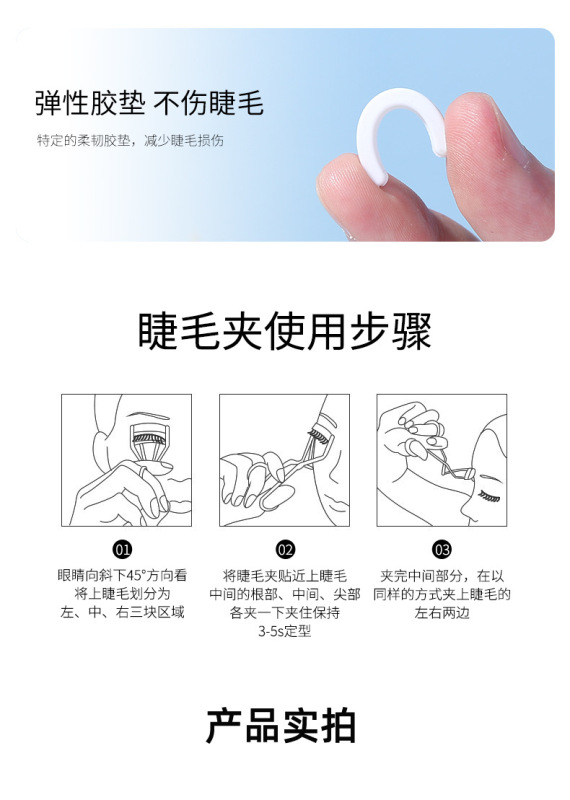 弹性胶垫 不伤睫毛

特定的柔韧胶垫，减少睫毛损伤

睫毛夹使用步骤

01
眼睛向斜下45°方向看
将上睫毛划分为
左、中、右三块区域

02
将睫毛夹贴近上睫毛
中间的根部、中间、尖部
各夹一下夹住保持
3-5s定型

03
夹完中间部分，在以
同样的方式夹上睫毛的
左右两边

产品实拍