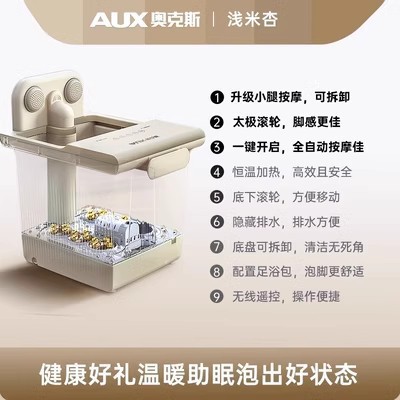 AUX 奥克斯 | 浅米杏

❶ 升级小腿按摩，可拆卸
❷ 太极滚轮，脚感更佳
❸ 一键开启，全自动按摩佳
❹ 恒温加热，高效且安全
❺ 底下滚轮，方便移动
❻ 隐藏排水，排水方便
❼ 底盘可拆卸，清洁无死角
❽ 配置足浴包，泡脚更舒适
❾ 无线遥控，操作便捷

健康好礼温暖助眠泡出好状态