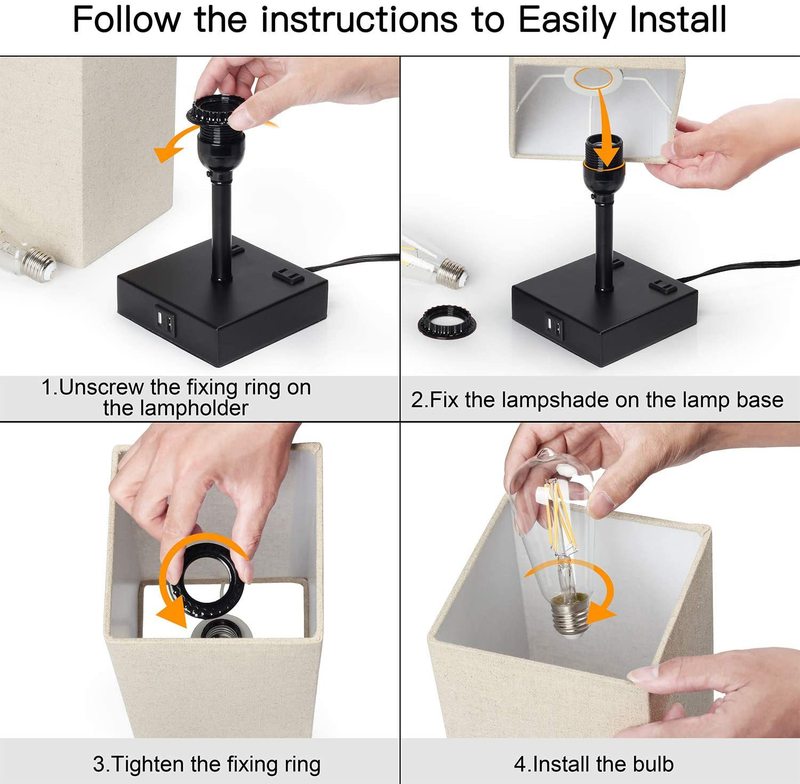 Follow the instructions to Easily Install

1.Unscrew the fixing ring on the lampholder

2.Fix the lampshade on the lamp base

3.Tighten the fixing ring

4.Install the bulb