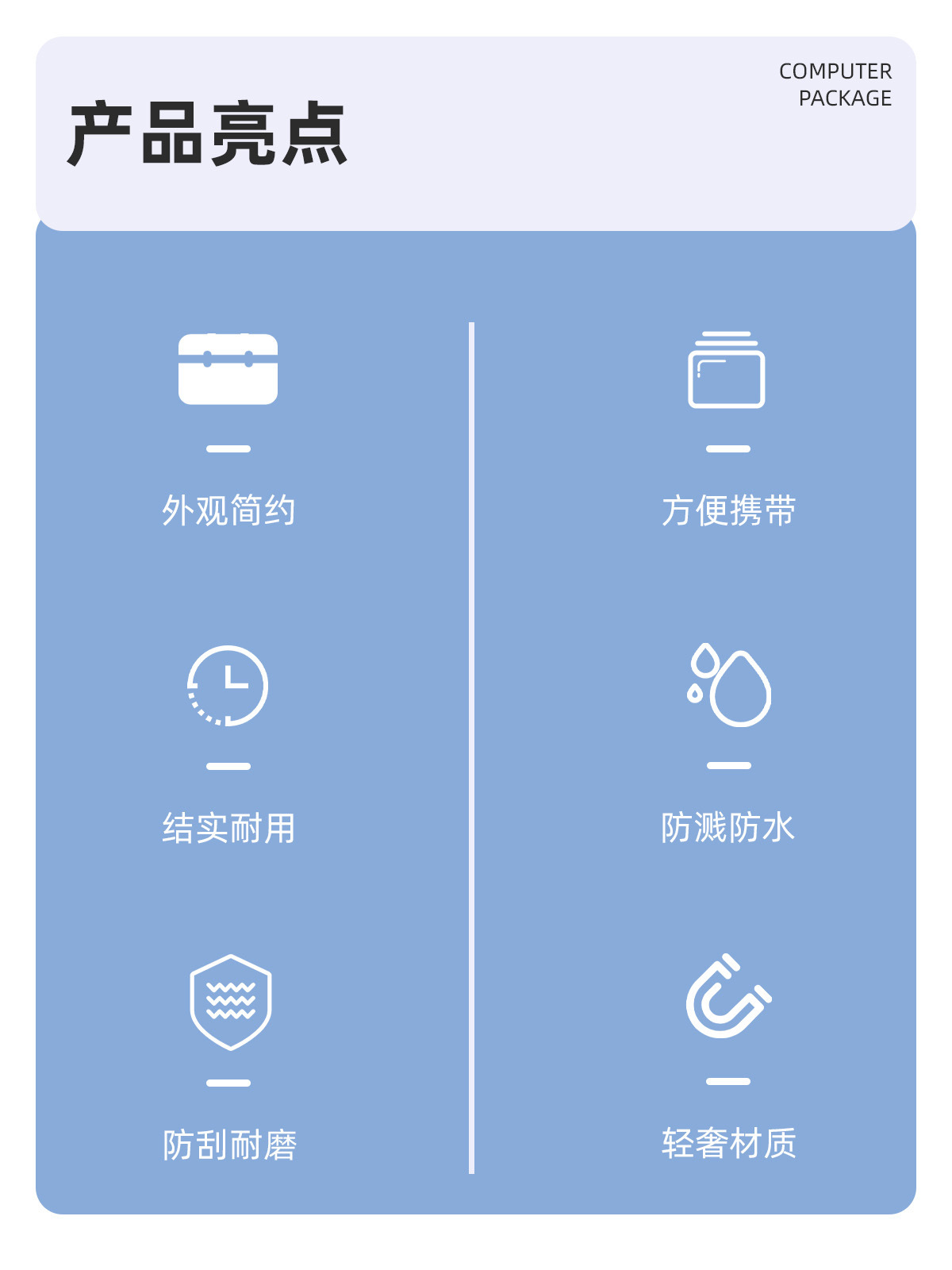 产品亮点

COMPUTER
PACKAGE

外观简约

结实耐用

防刮耐磨

方便携带

防溅防水

轻奢材质