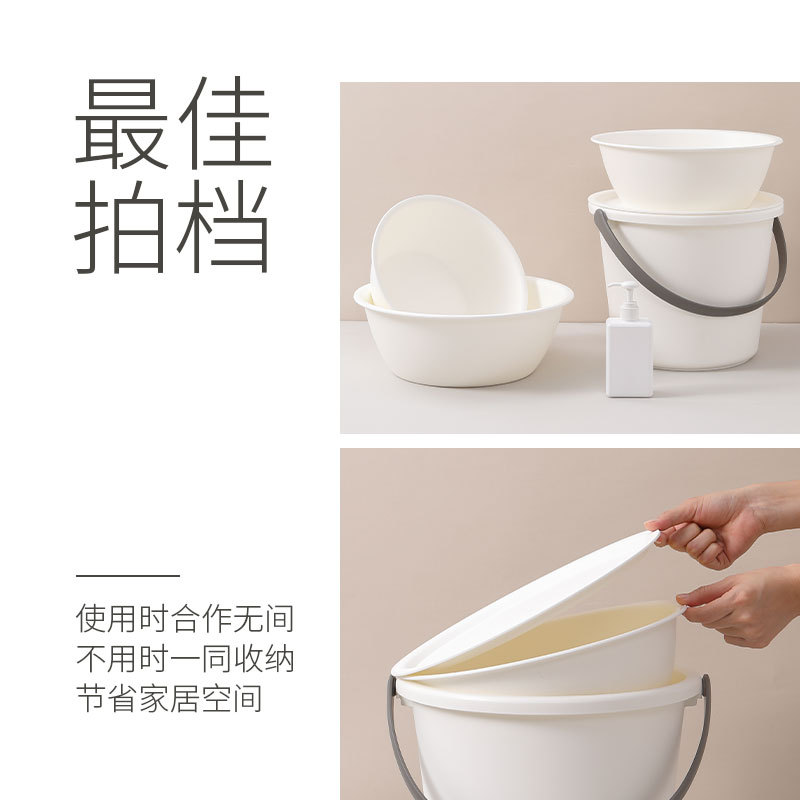 最佳
拍档

使用时合作无间
不用时一同收纳
节省家居空间