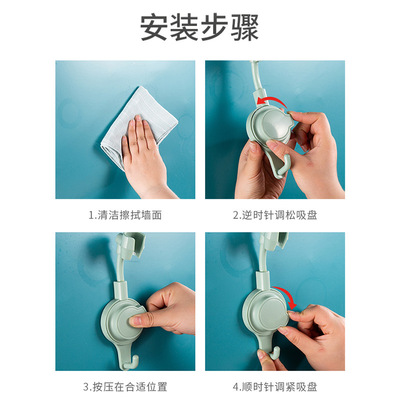 安装步骤

1.清洁擦拭墙面

2.逆时针调松吸盘

3.按压在合适位置

4.顺时针调紧吸盘