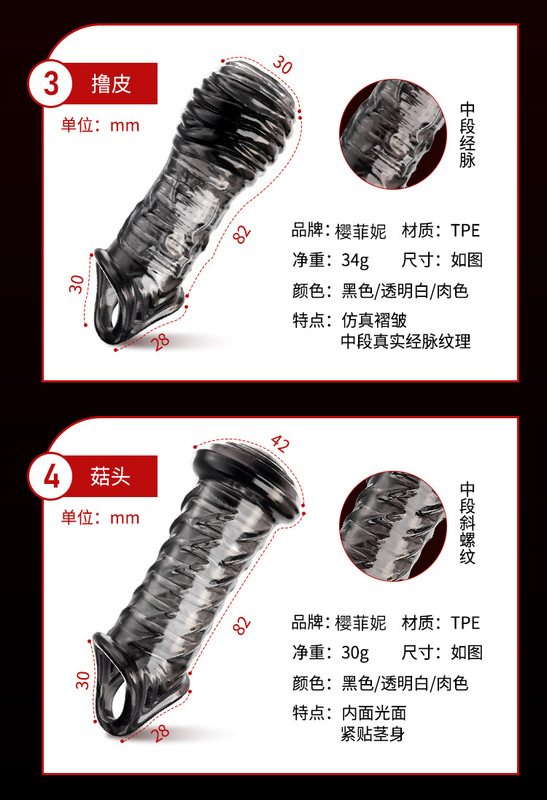 3 撸皮
单位：mm

30
82
30
28

中段经脉

品牌：樱菲妮 材质：TPE
净重：34g 尺寸：如图
颜色：黑色/透明白/肉色
特点：仿真褶皱
中段真实经脉纹理

4 菇头
单位：mm

42
82
30
28

中段斜螺纹

品牌：樱菲妮 材质：TPE
净重：30g 尺寸：如图
颜色：黑色/透明白/肉色
特点：内面光面
紧贴茎身