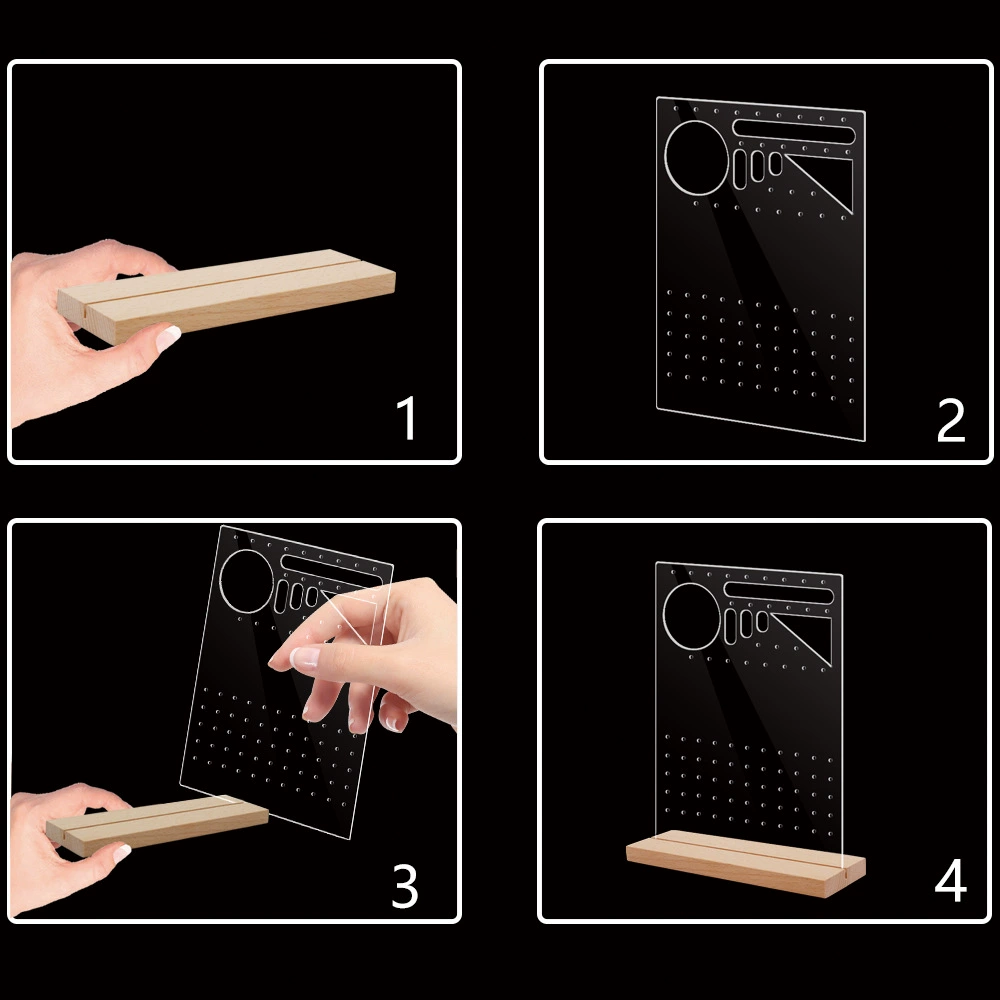 1

2

3

4