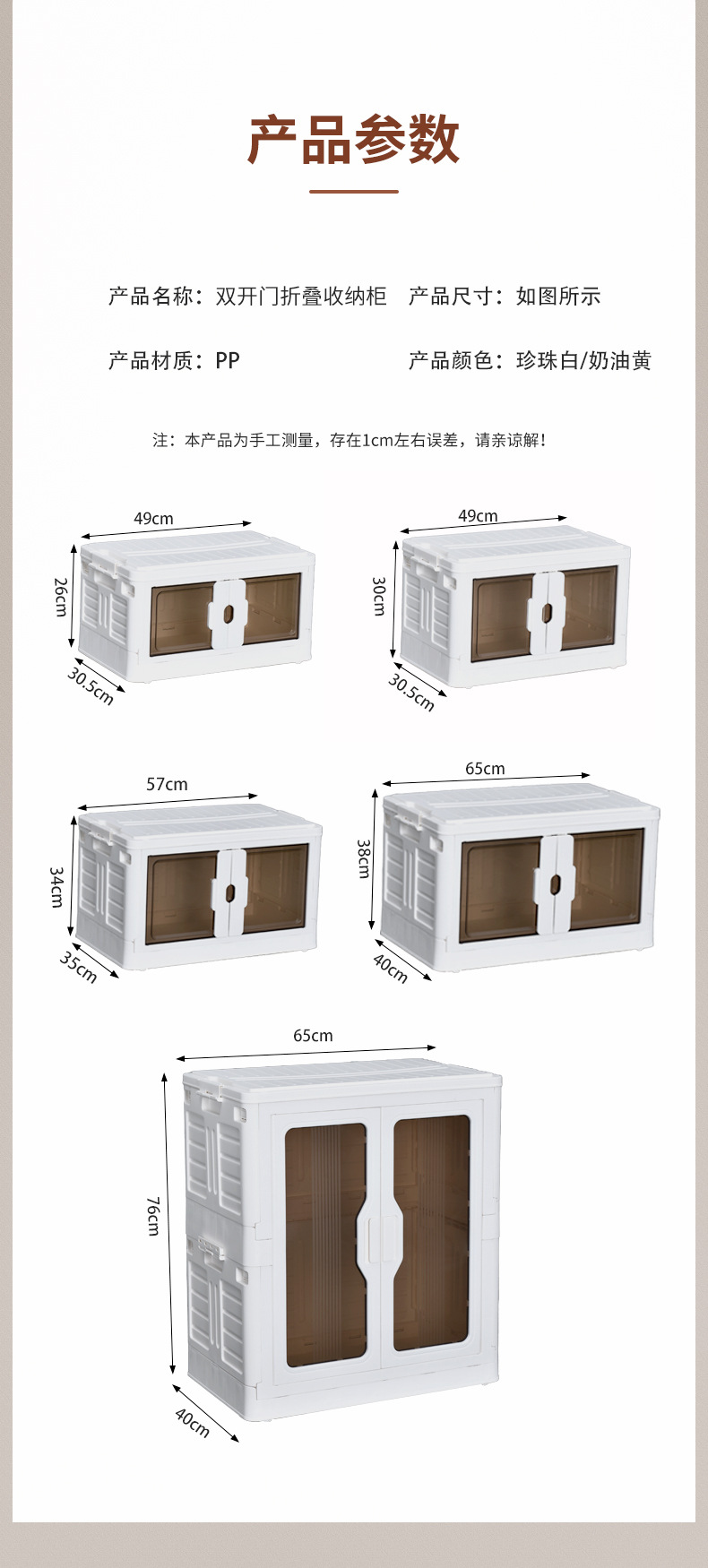 产品参数

产品名称：双开门折叠收纳柜　产品尺寸：如图所示

产品材质：PP　产品颜色：珍珠白/奶油黄

注：本产品为手工测量，存在1cm左右误差，请亲谅解！

49cm
26cm
30.5cm

49cm
30cm
30.5cm

57cm
34cm
35cm

65cm
38cm
40cm

65cm
76cm
40cm