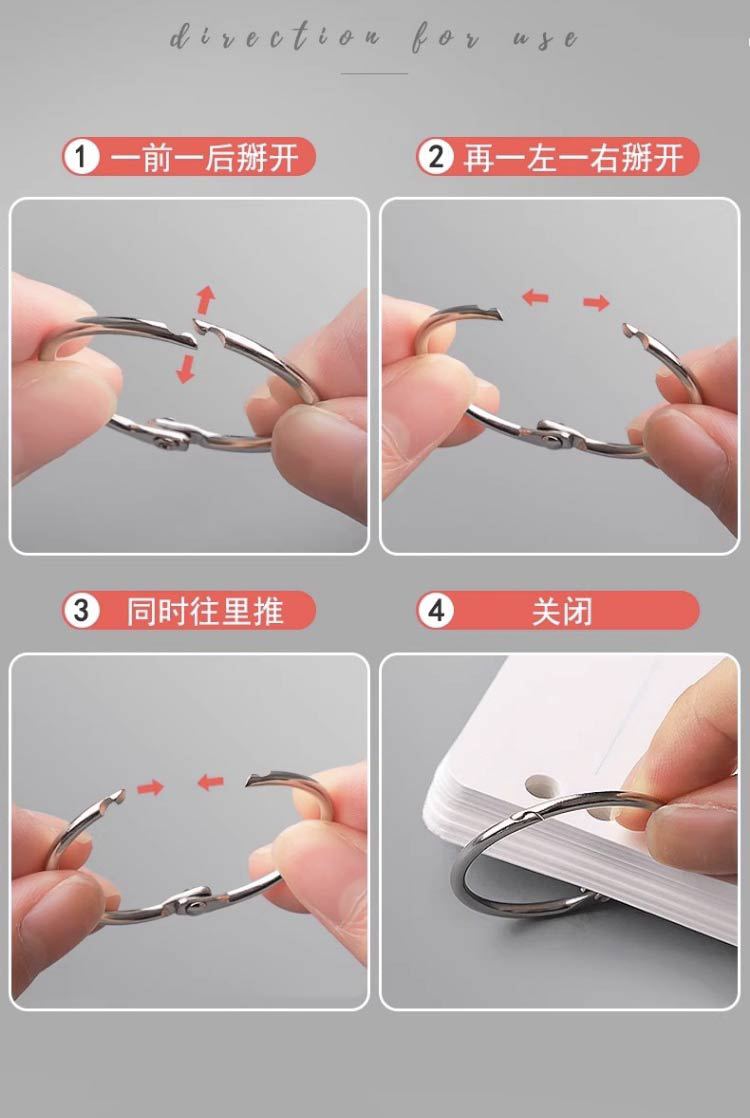 direction for use

1 一前一后掰开

2 再一左一右掰开

3 同时往里推

4 关闭