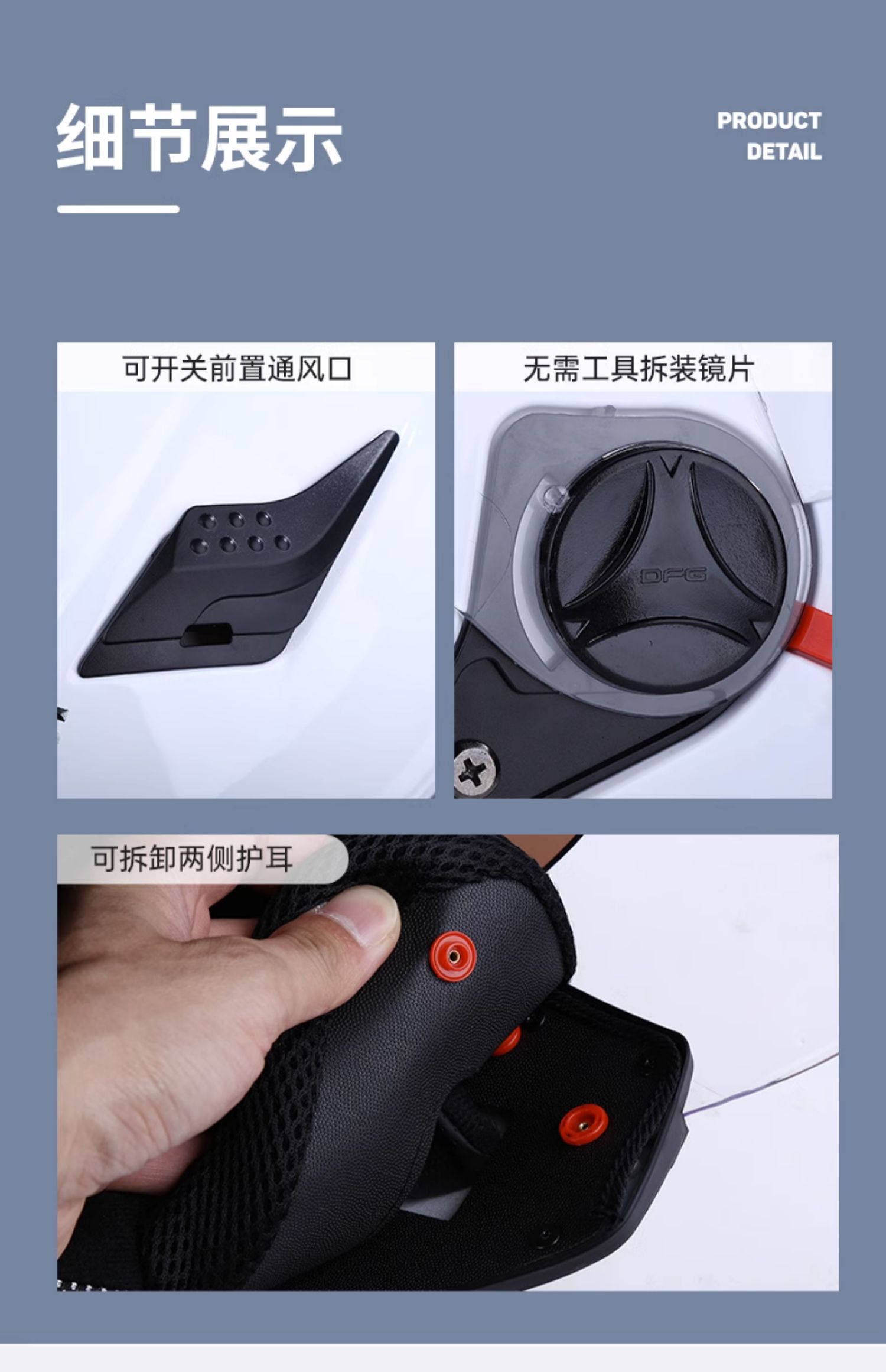 细节展示

PRODUCT DETAIL

可开关前置通风口

无需工具拆装镜片

DFG

可拆卸两侧护耳