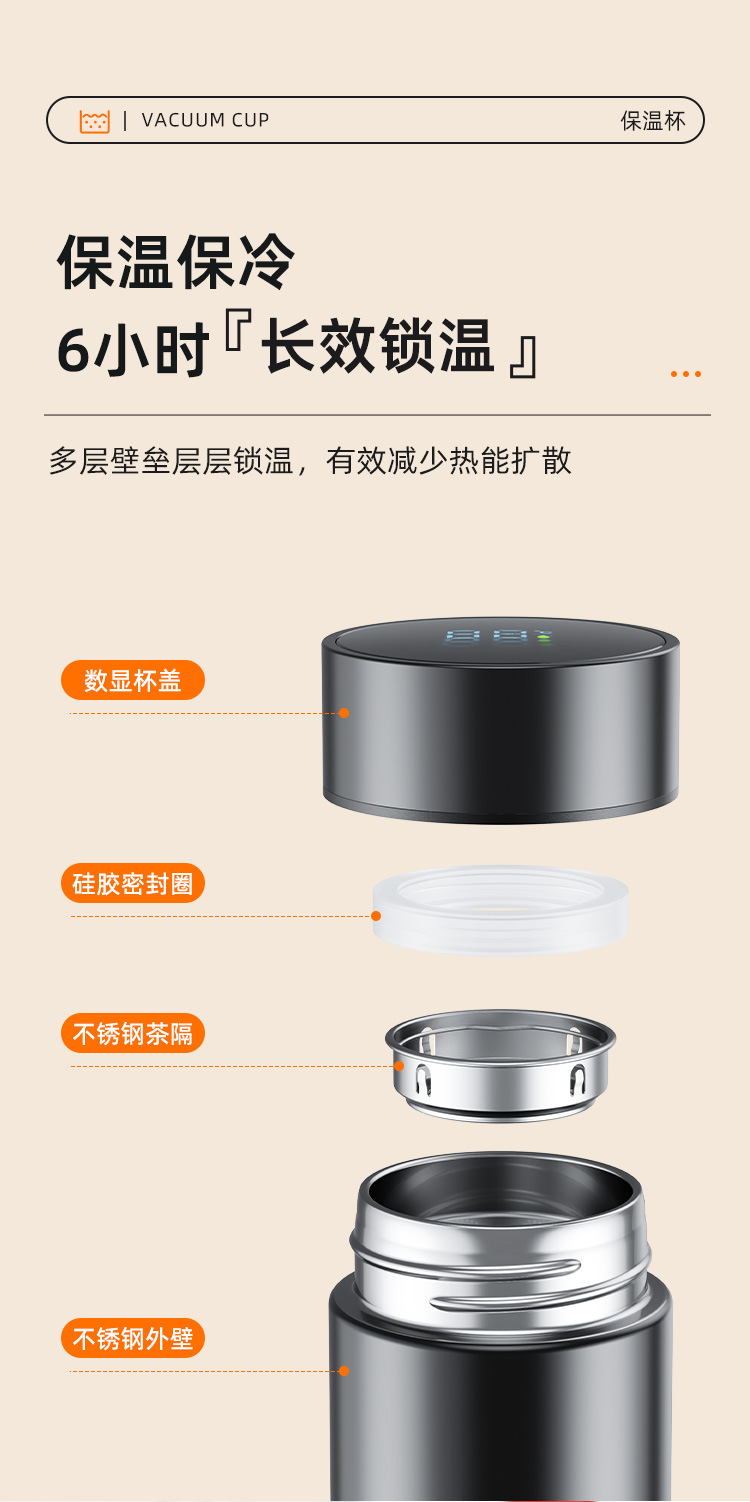 | VACUUM CUP

保温杯

保温保冷

6小时『长效锁温』

多层壁垒层层锁温，有效减少热能扩散

数显杯盖

硅胶密封圈

不锈钢茶隔

不锈钢外壁