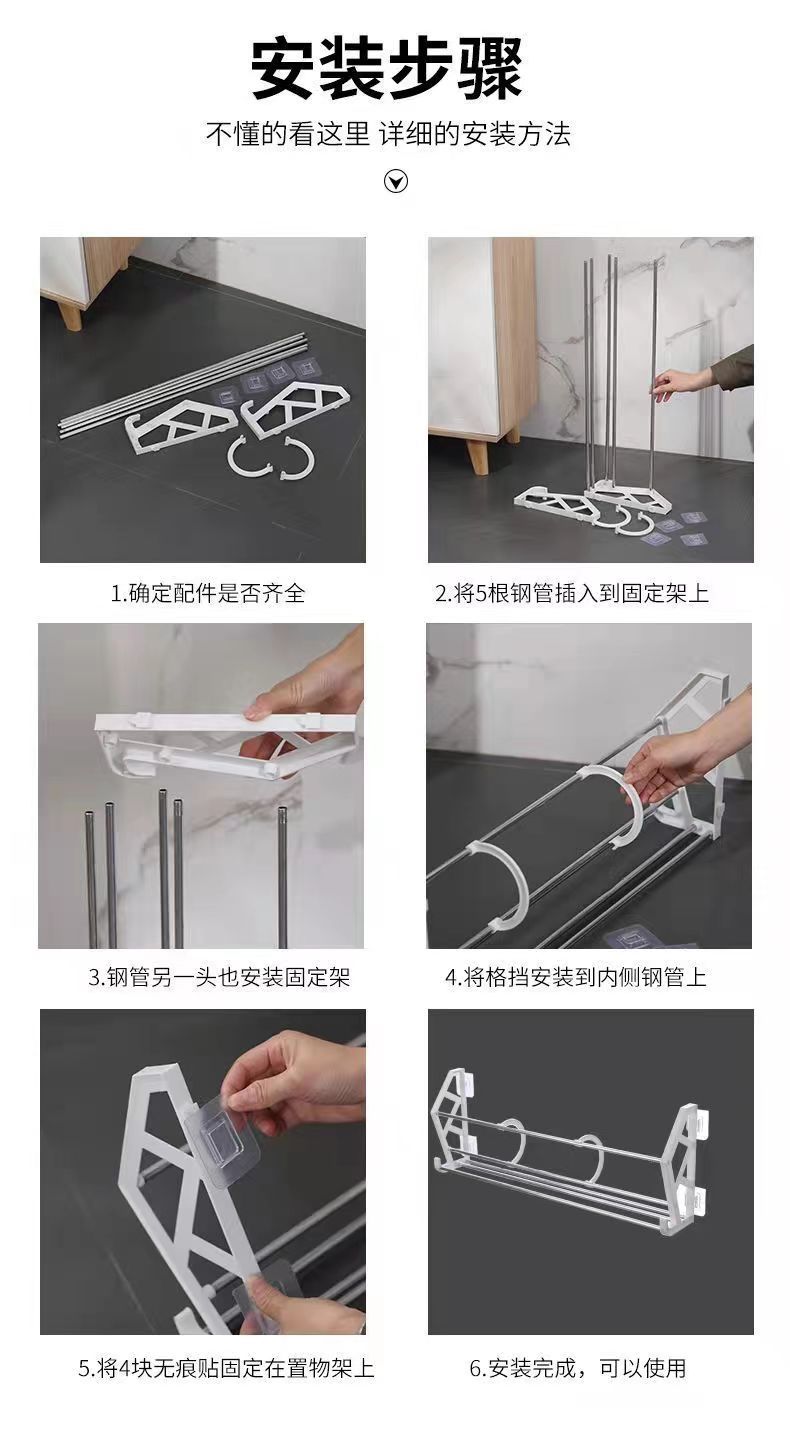 安装步骤

不懂的看这里 详细的安装方法

1.确定配件是否齐全

2.将5根钢管插入到固定架上

3.钢管另一头也安装固定架

4.将格挡安装到内侧钢管上

5.将4块无痕贴固定在置物架上

6.安装完成，可以使用