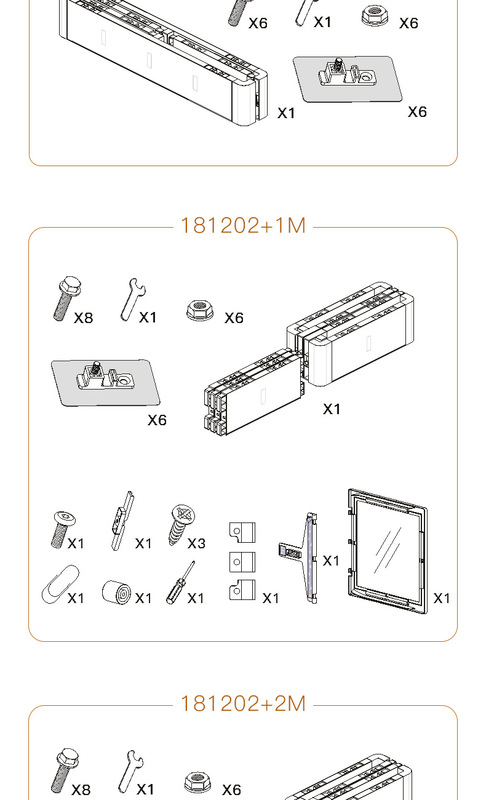 X6 X1 X6

X1 X6

181202+1M

X8 X1 X6

X6 X1

X1 X1 X3

X1

X1 X1 X1 X1 X1

181202+2M

X8 X1 X6