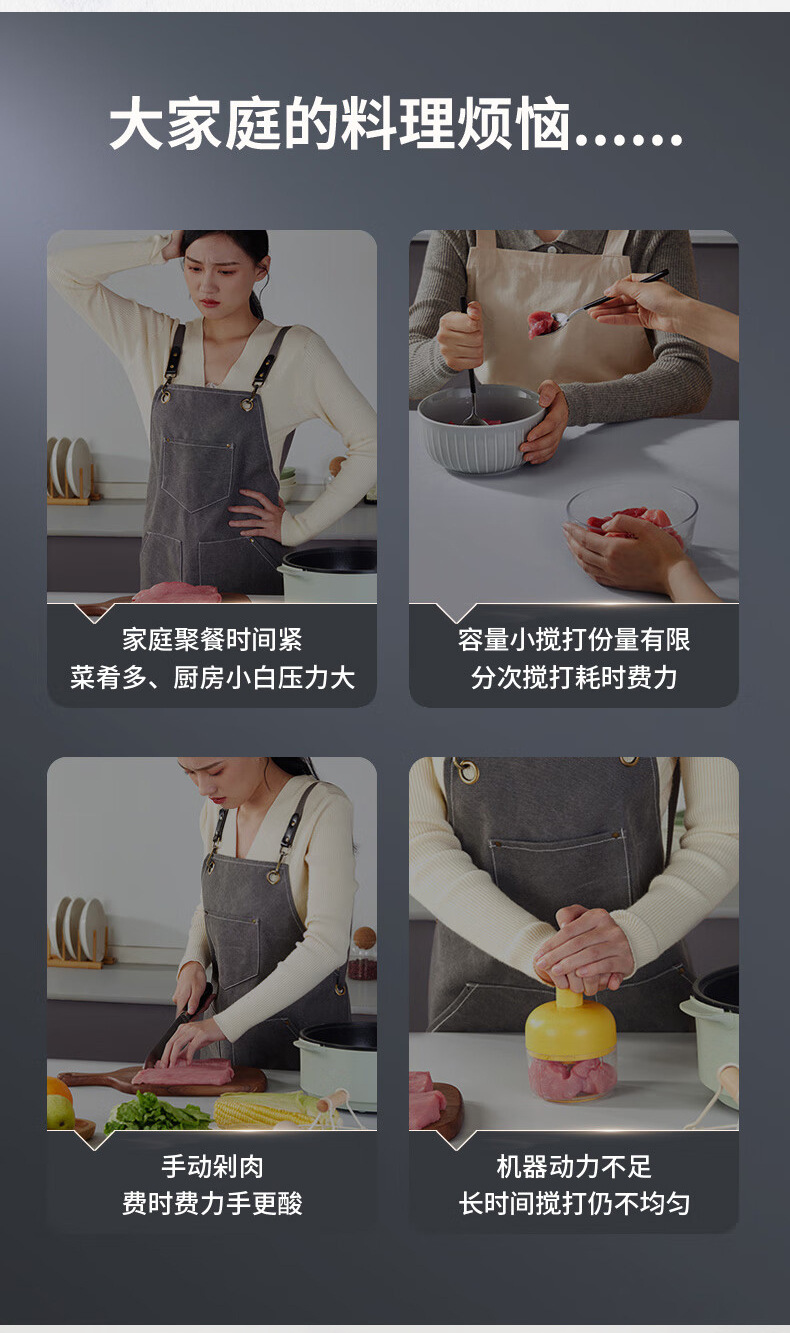 大家庭的料理烦恼......

家庭聚餐时间紧
菜肴多、厨房小白压力大

容量小搅打份量有限
分次搅打耗时费力

手动剁肉
费时费力手更酸

机器动力不足
长时间搅打仍不均匀