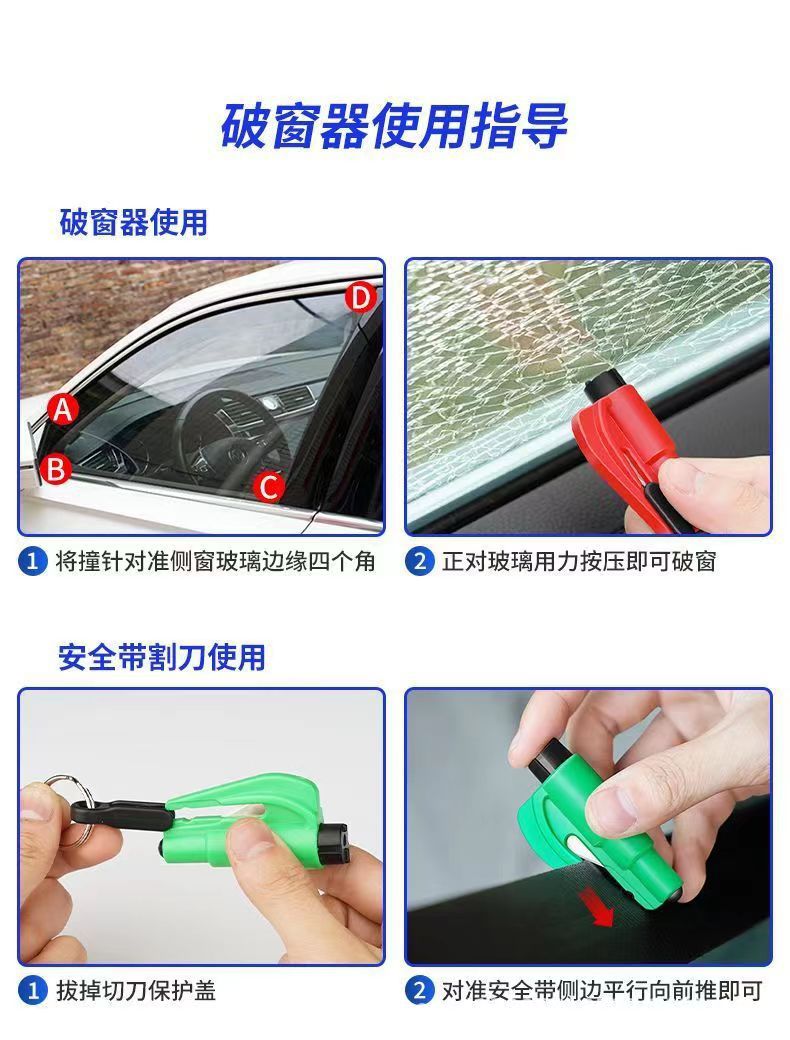 破窗器使用指导

破窗器使用

D
A
B
C

1 将撞针对准侧窗玻璃边缘四个角

2 正对玻璃用力按压即可破窗

安全带割刀使用

1 拔掉切刀保护盖

2 对准安全带侧边平行向前推即可