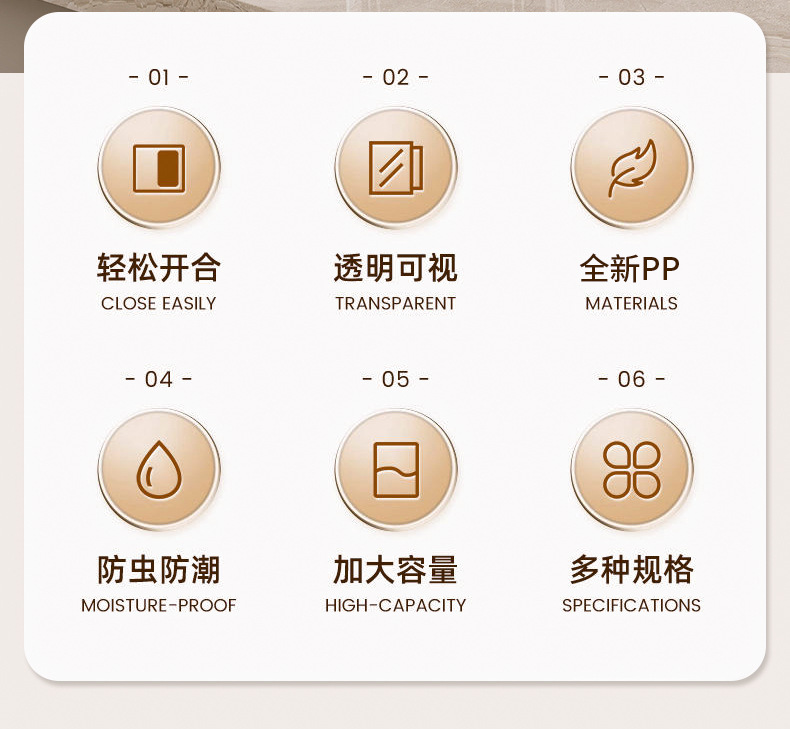 - 01 -

轻松开合
CLOSE EASILY

- 02 -

透明可视
TRANSPARENT

- 03 -

全新PP
MATERIALS

- 04 -

防虫防潮
MOISTURE-PROOF

- 05 -

加大容量
HIGH-CAPACITY

- 06 -

多种规格
SPECIFICATIONS