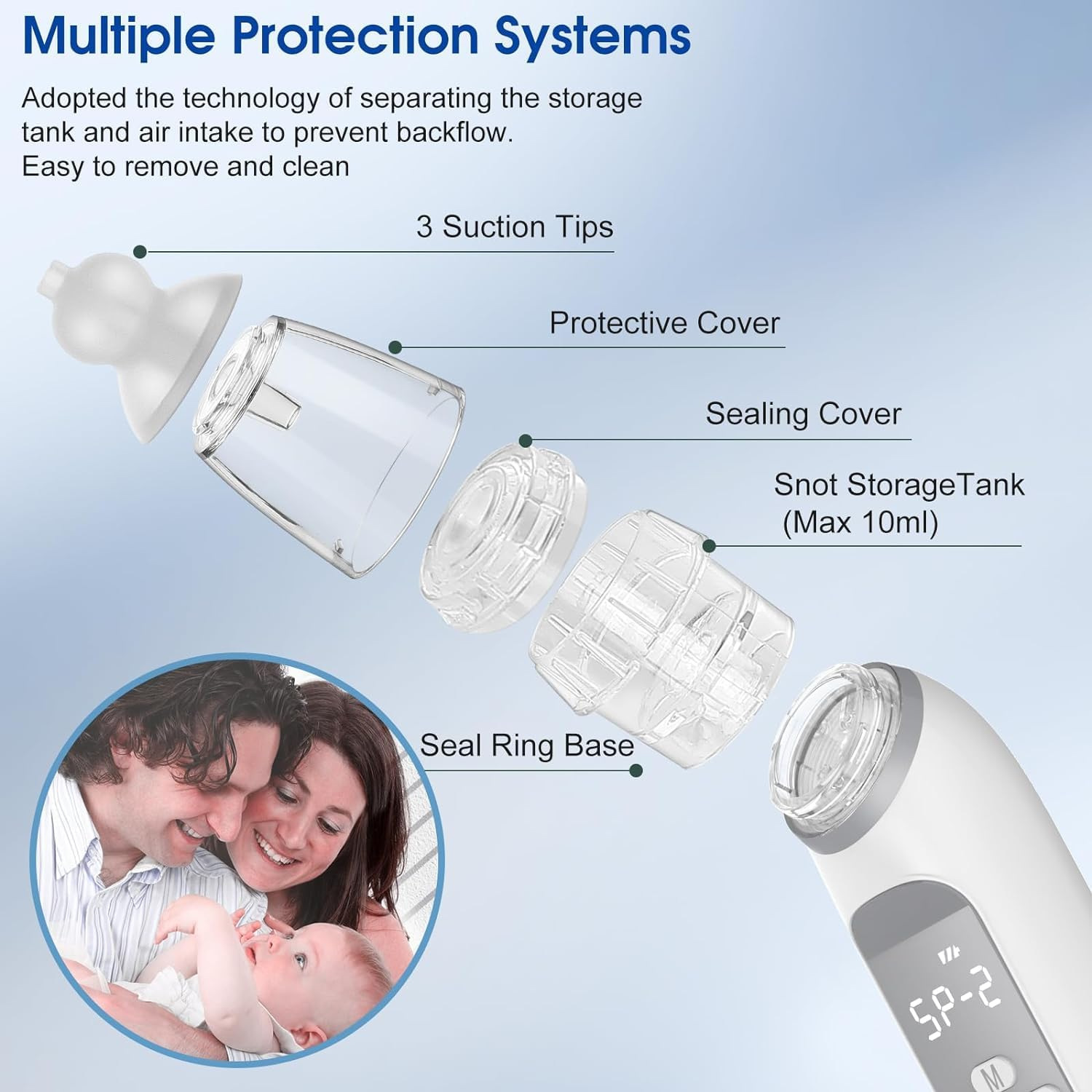 Multiple Protection Systems

Adopted the technology of separating the storage tank and air intake to prevent backflow.
Easy to remove and clean

3 Suction Tips

Protective Cover

Sealing Cover

Snot StorageTank (Max 10ml)

Seal Ring Base

SP-2

M