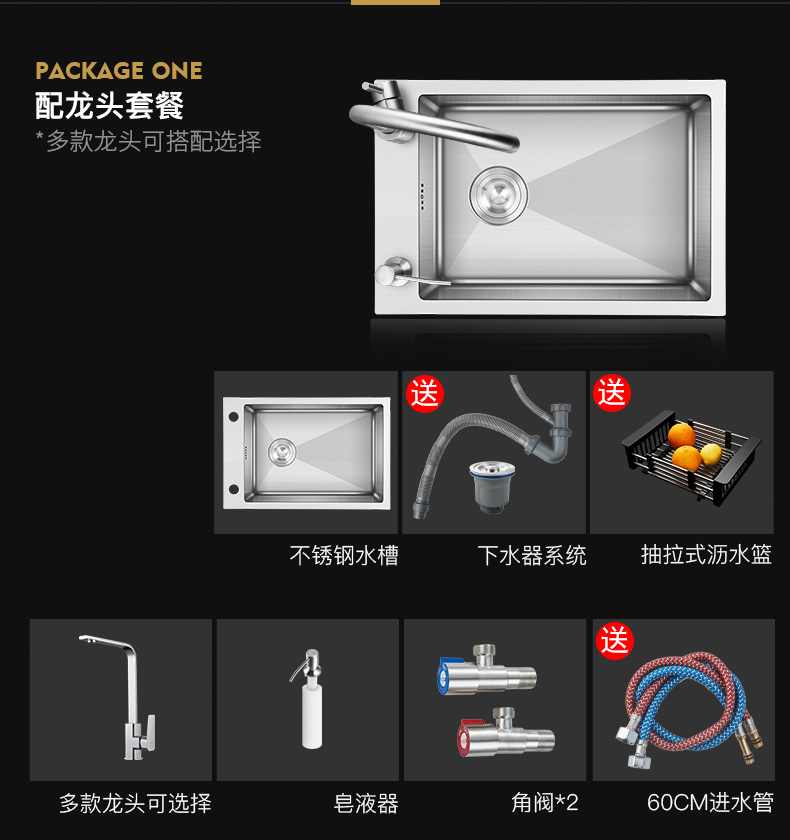 PACKAGE ONE
配龙头套餐
*多款龙头可搭配选择

送
送

不锈钢水槽
下水器系统
抽拉式沥水篮

送

多款龙头可选择
皂液器
角阀*2
60CM进水管